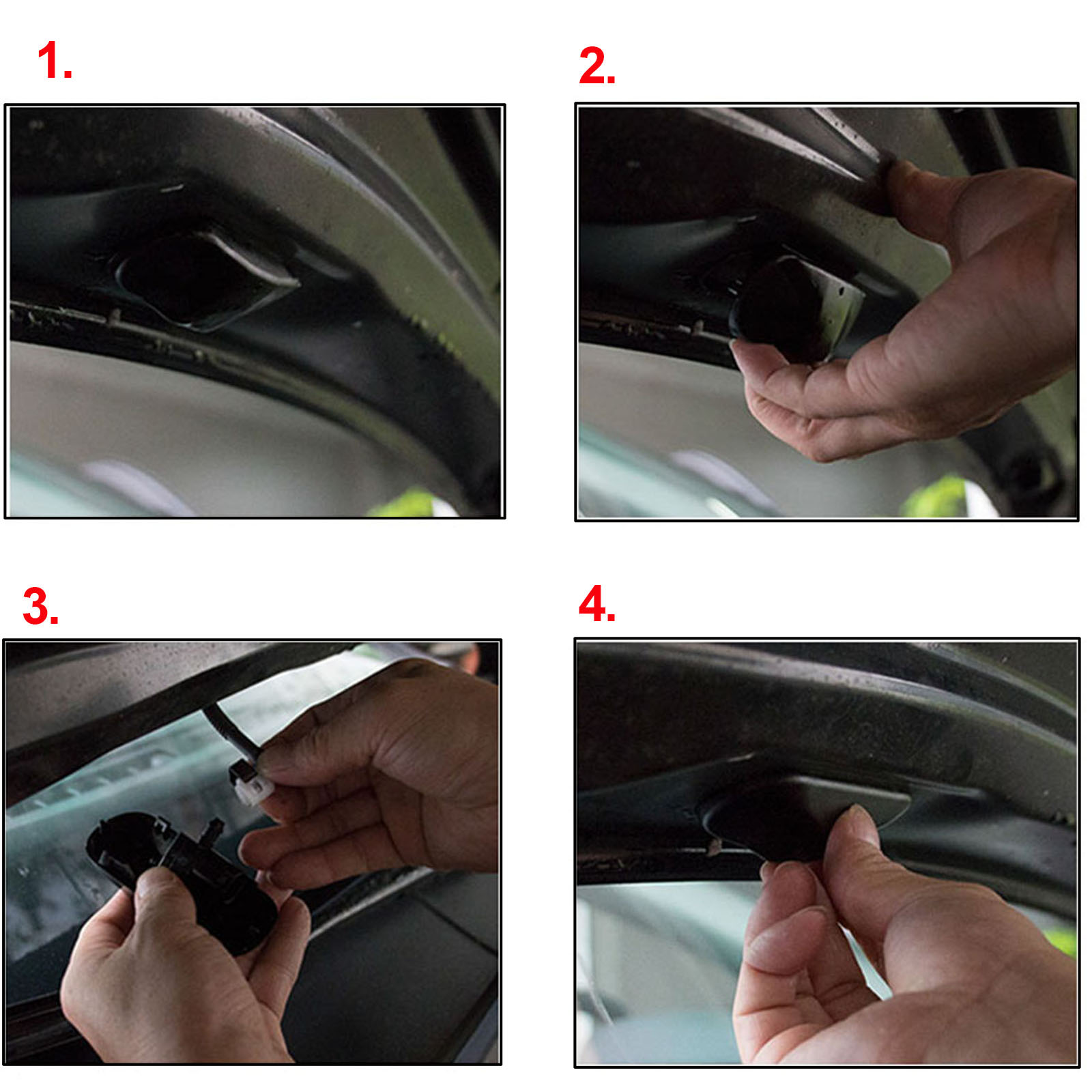 1.

2.

3.

4.