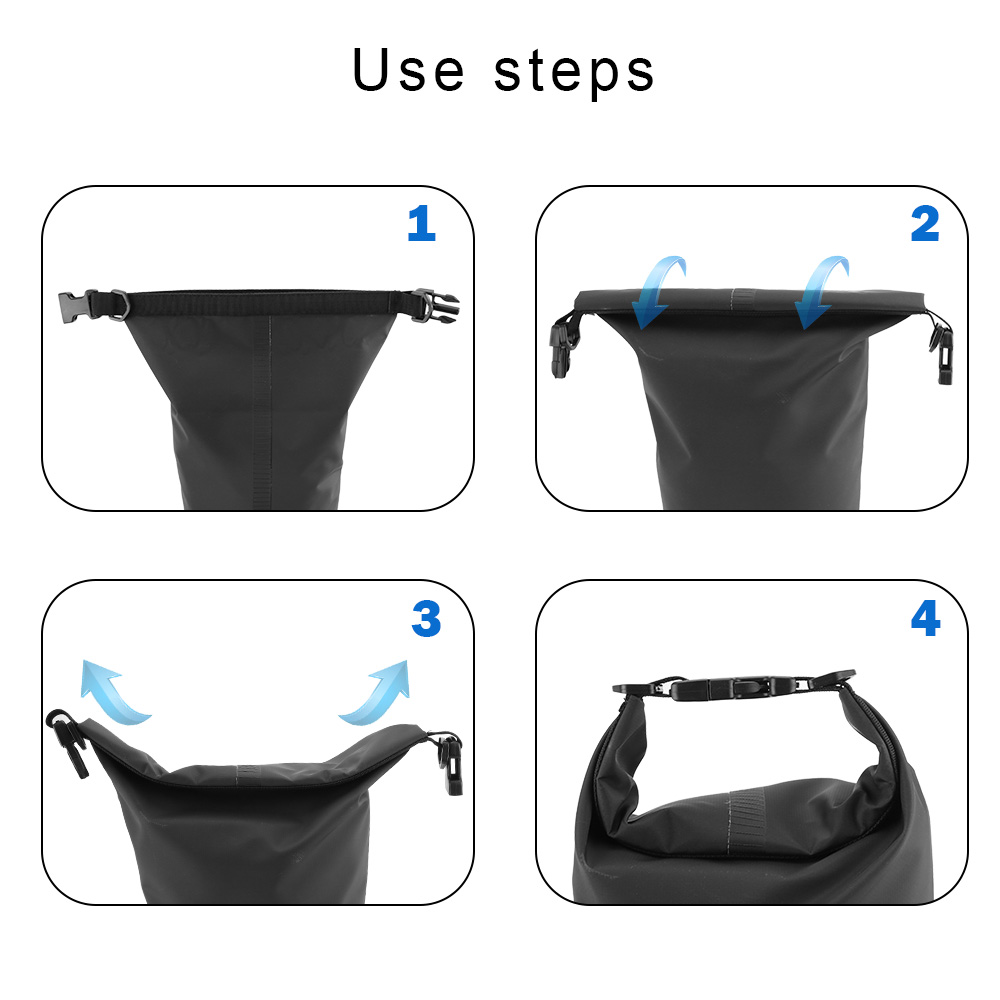 Use steps

1

2

3

4