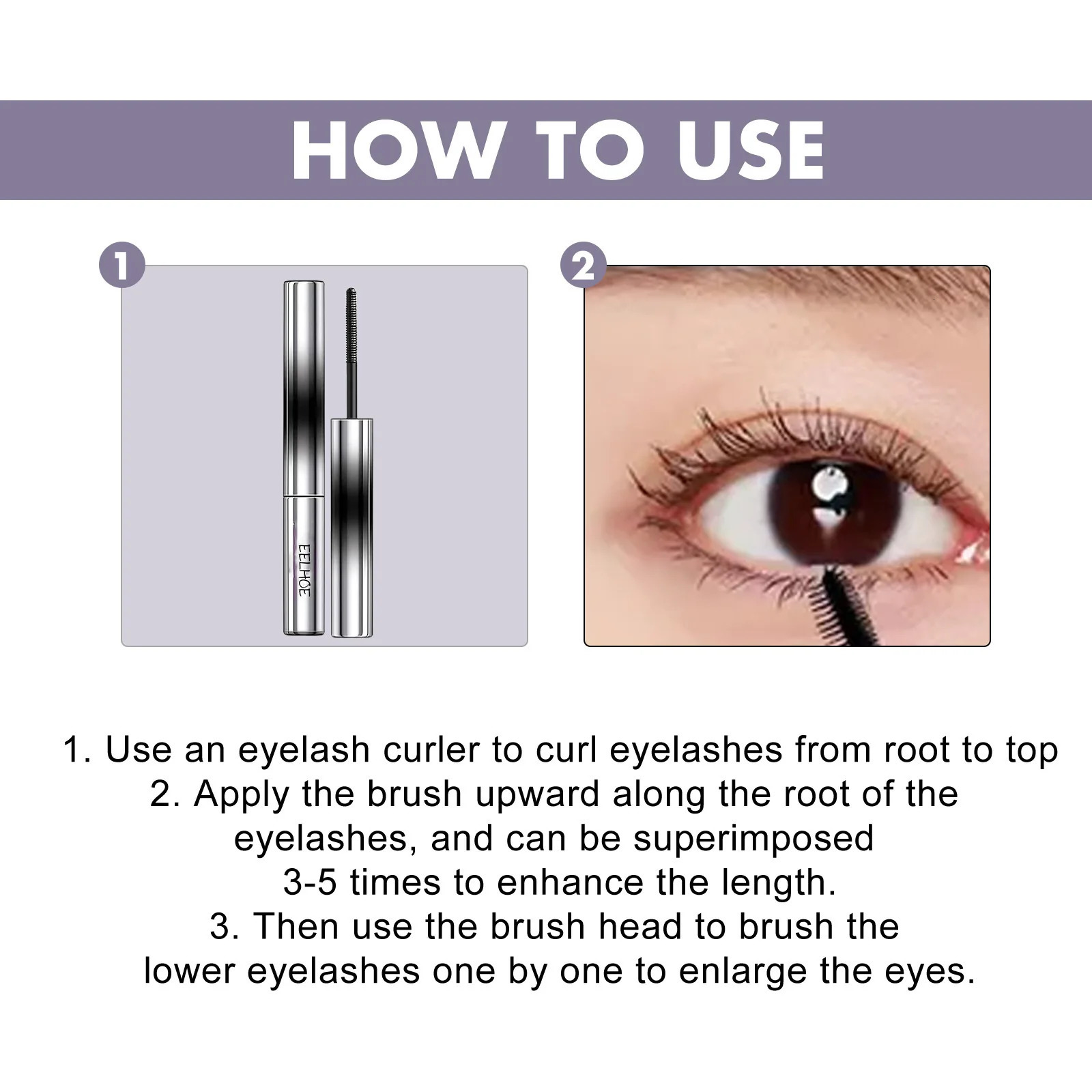 HOW TO USE

1

EELHOE

2

1. Use an eyelash curler to curl eyelashes from root to top
2. Apply the brush upward along the root of the eyelashes, and can be superimposed 3-5 times to enhance the length.
3. Then use the brush head to brush the lower eyelashes one by one to enlarge the eyes.