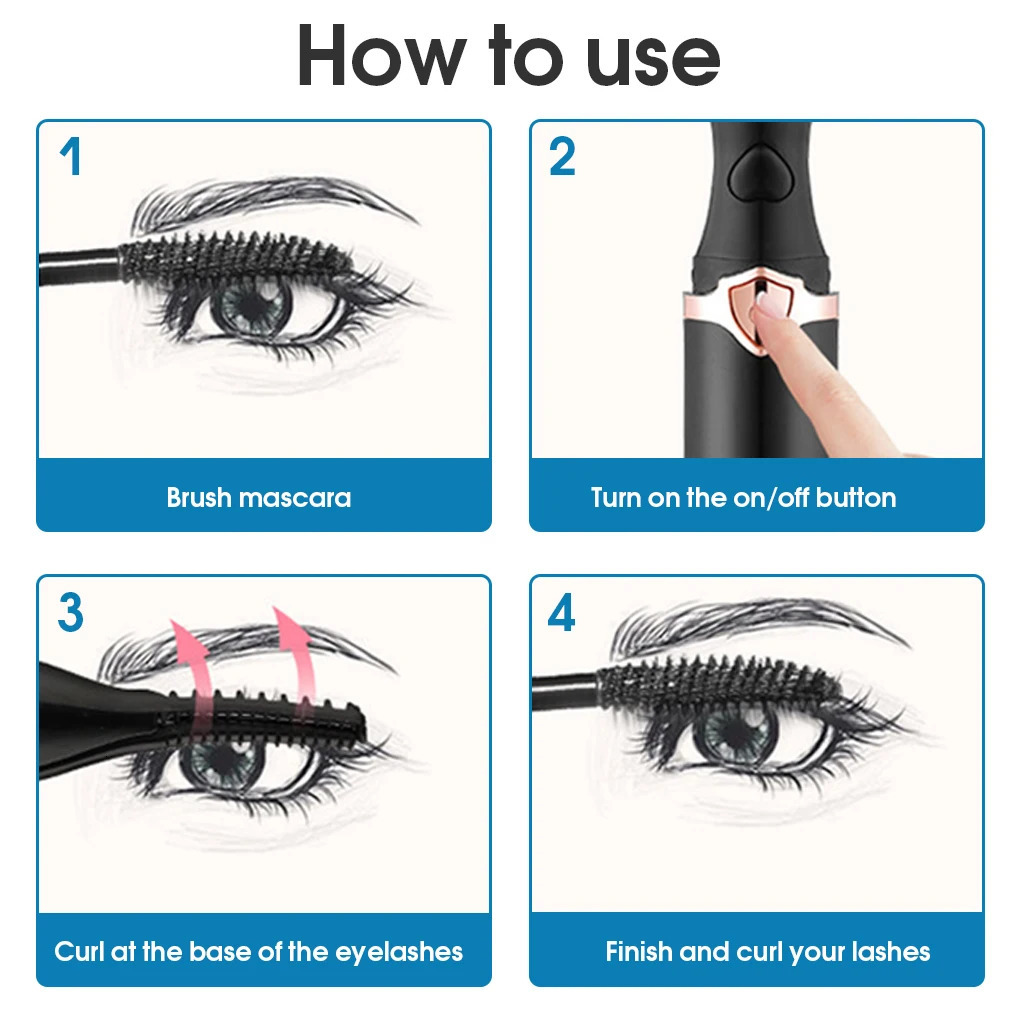 How to use

1

Brush mascara

2

Turn on the on/off button

3

Curl at the base of the eyelashes

4

Finish and curl your lashes