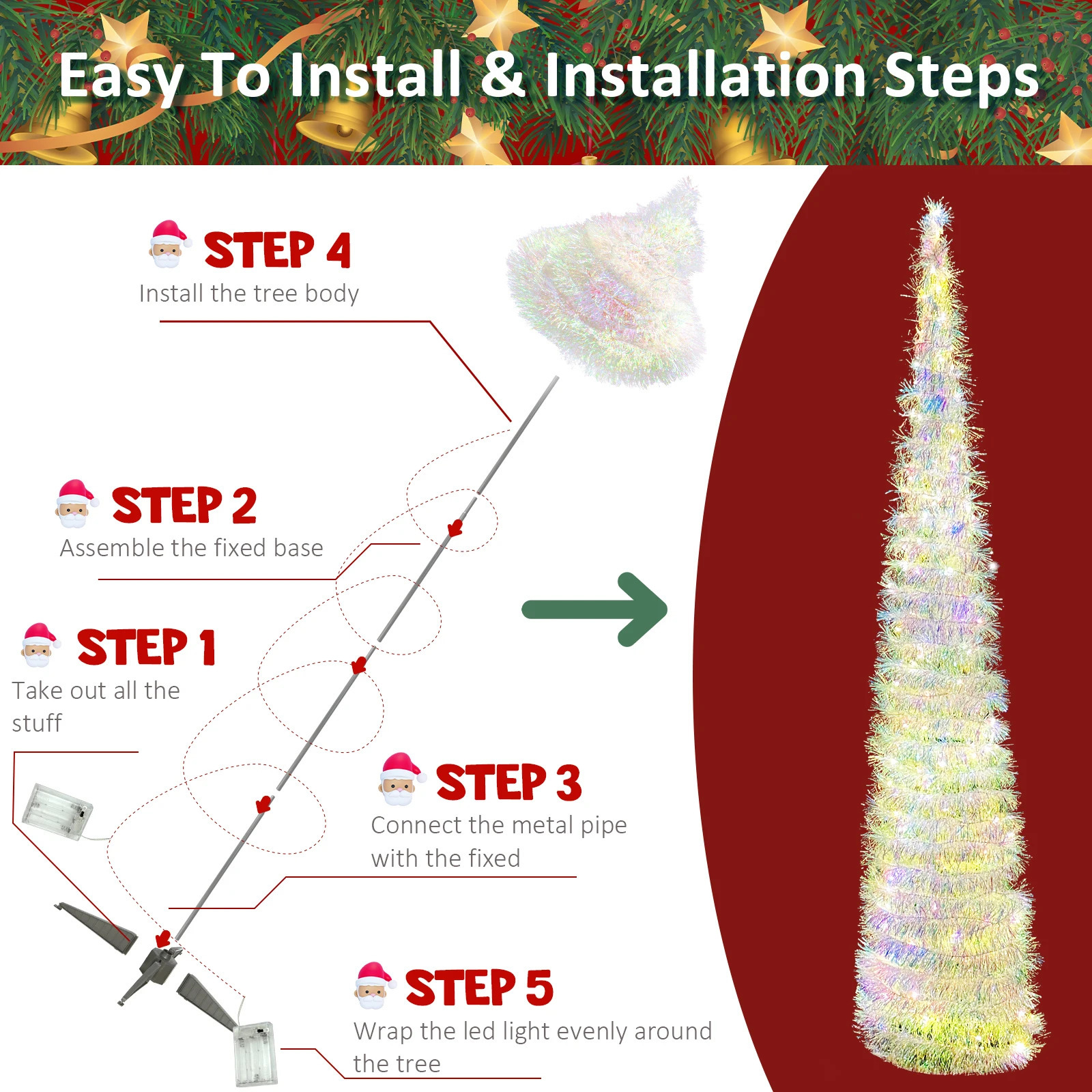 Easy To Install & Installation Steps

STEP 4
Install the tree body

STEP 2
Assemble the fixed base

STEP 1
Take out all the stuff

STEP 3
Connect the metal pipe with the fixed

STEP 5
Wrap the led light evenly around the tree