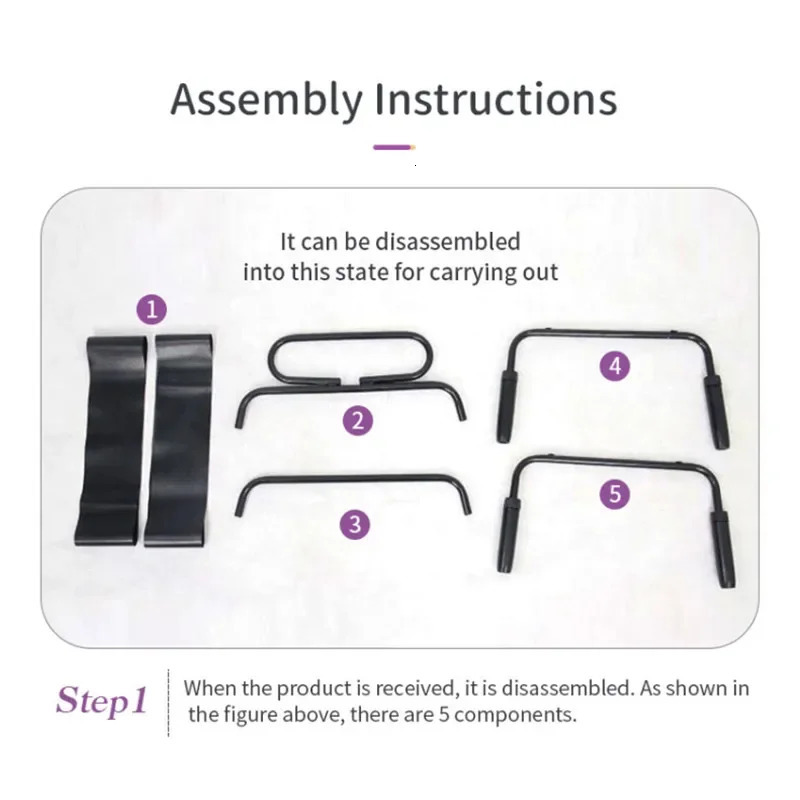 Assembly Instructions

It can be disassembled into this state for carrying out

1

2

3

4

5

Step1

When the product is received, it is disassembled. As shown in the figure above, there are 5 components.