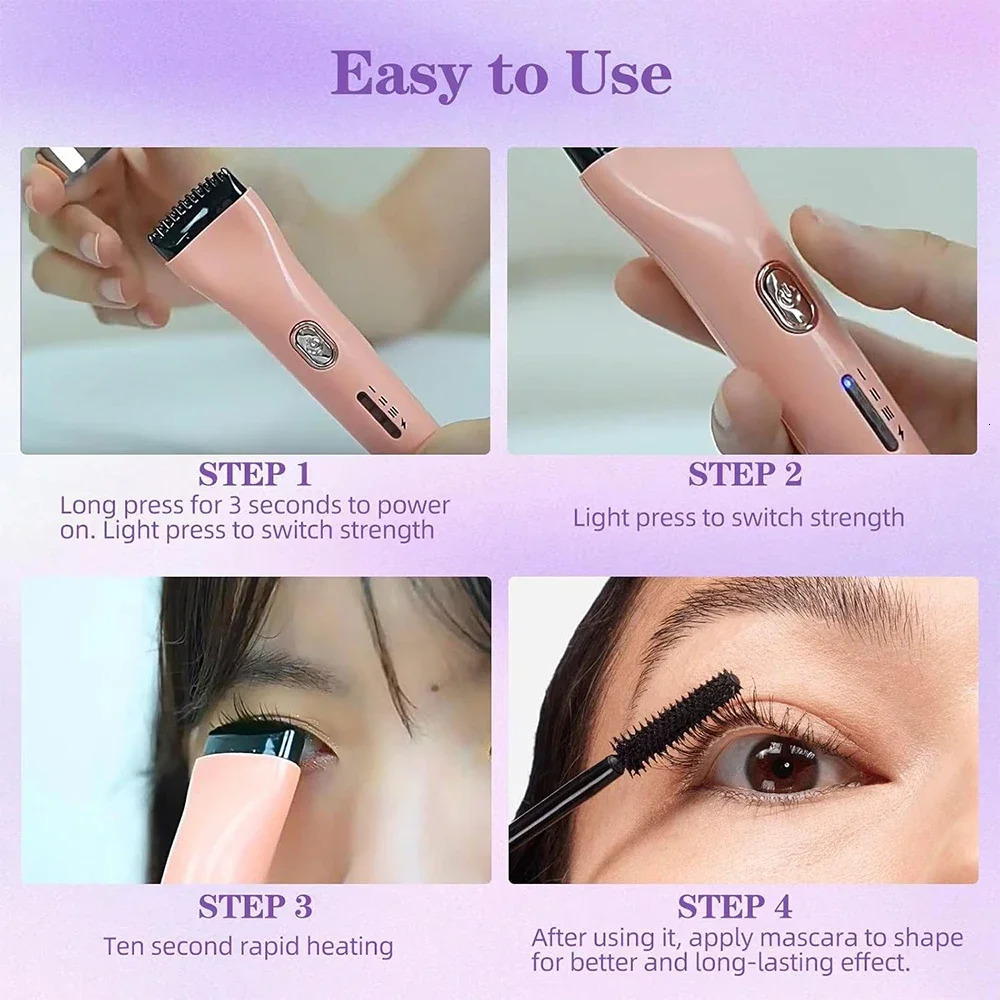 Easy to Use

STEP 1
Long press for 3 seconds to power on. Light press to switch strength

STEP 2
Light press to switch strength

STEP 3
Ten second rapid heating

STEP 4
After using it, apply mascara to shape for better and long-lasting effect.