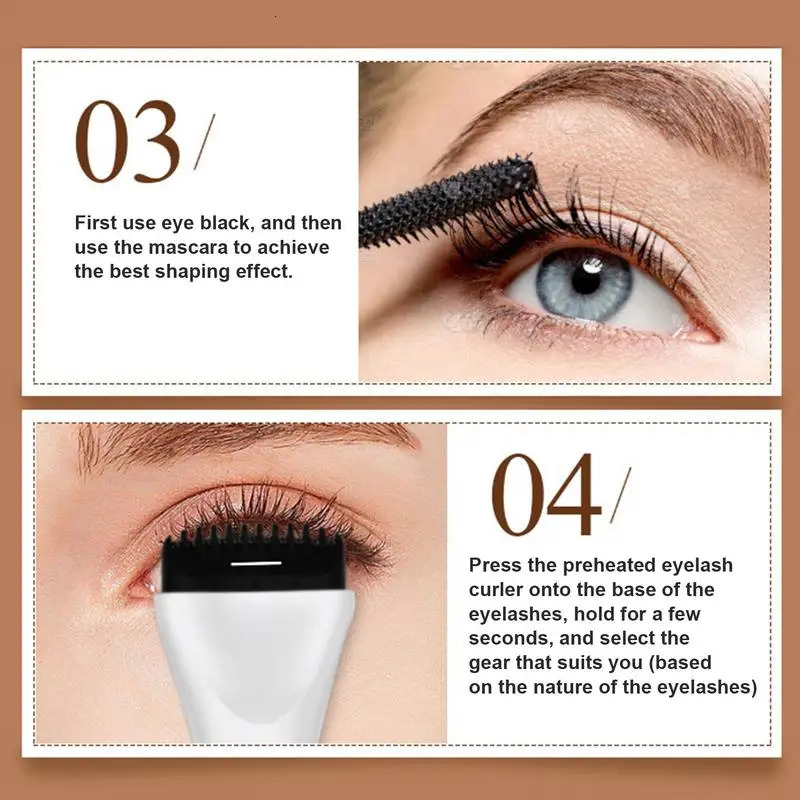 03/

First use eye black, and then use the mascara to achieve the best shaping effect.

04/

Press the preheated eyelash curler onto the base of the eyelashes, hold for a few seconds, and select the gear that suits you (based on the nature of the eyelashes)