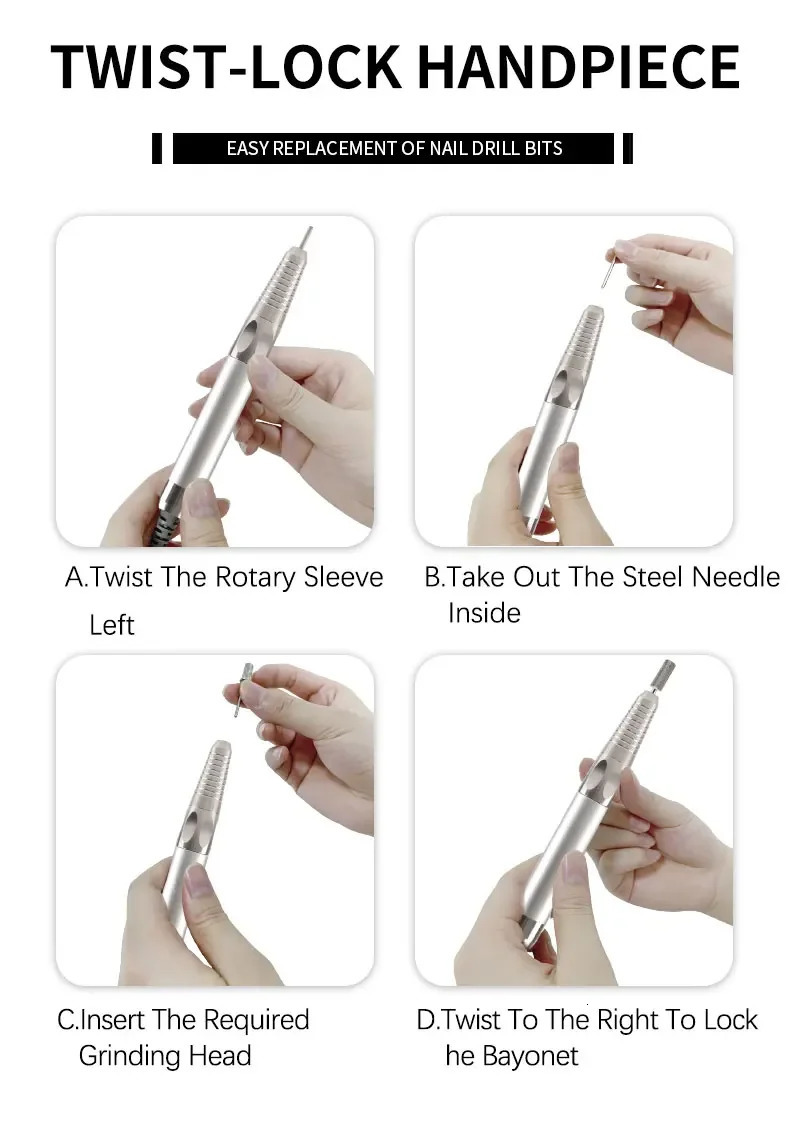 TWIST-LOCK HANDPIECE

EASY REPLACEMENT OF NAIL DRILL BITS

A.Twist The Rotary Sleeve Left

B.Take Out The Steel Needle Inside

C.Insert The Required Grinding Head

D.Twist To The Right To Lock he Bayonet