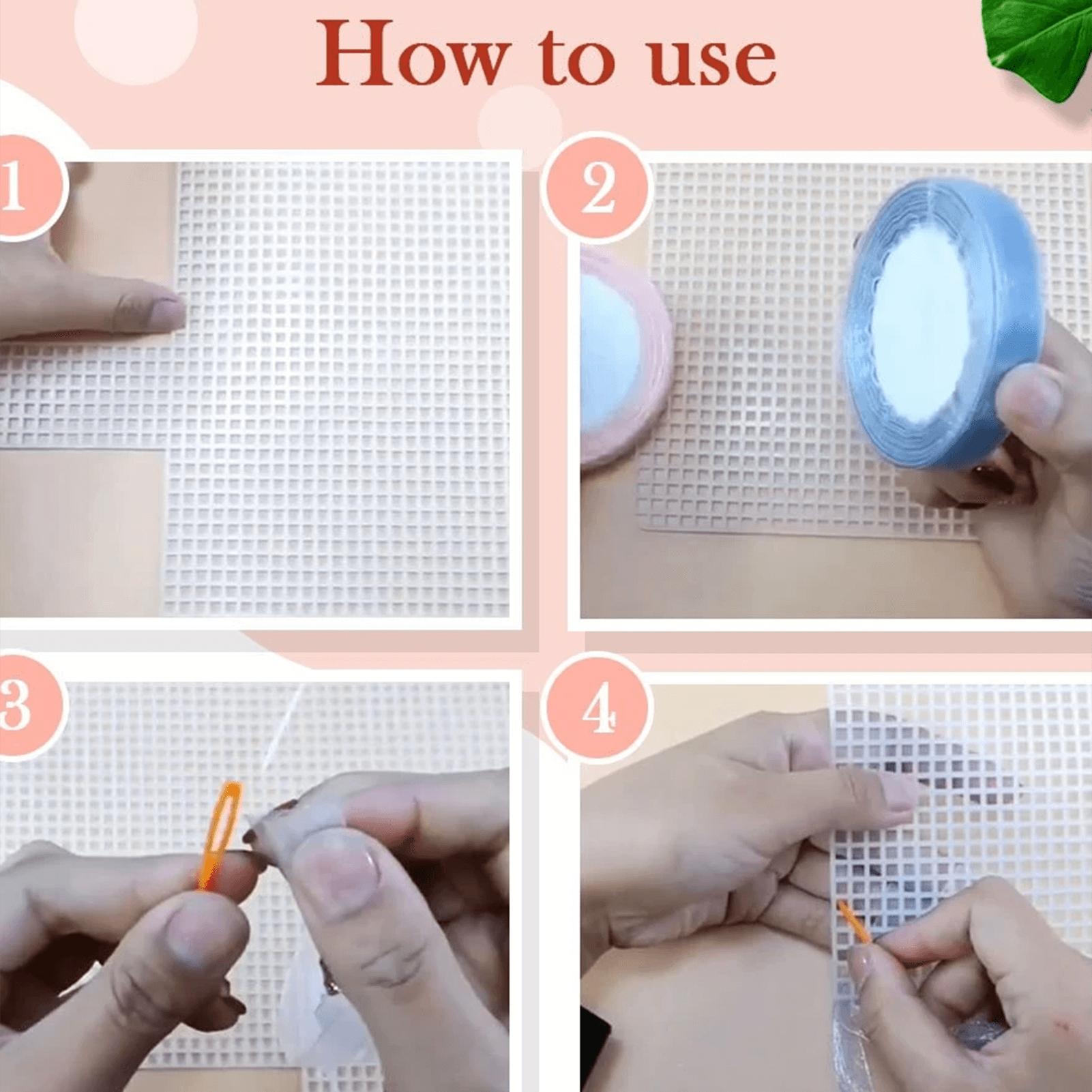 How to use

1

2

3

4