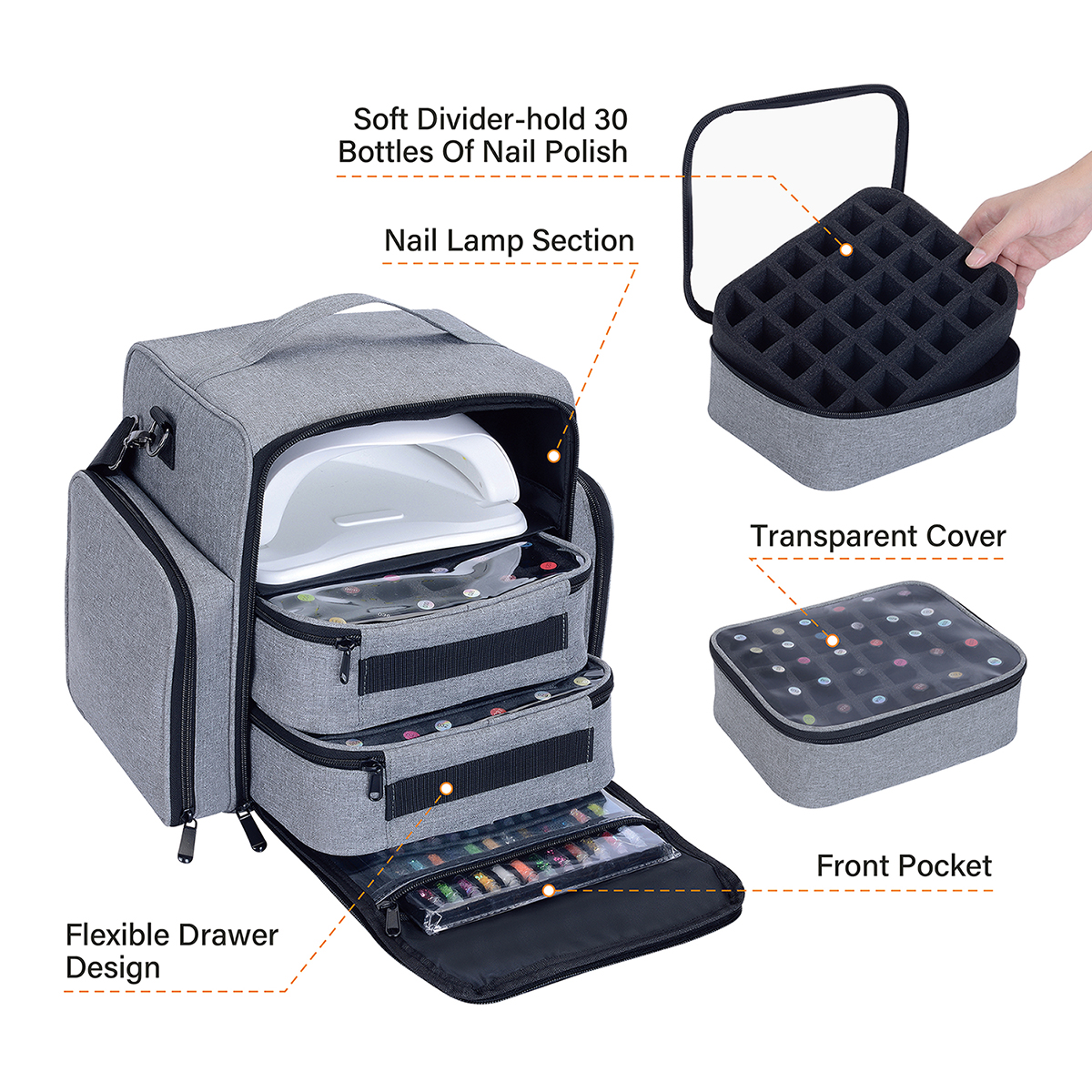 Soft Divider-hold 30 Bottles Of Nail Polish

Nail Lamp Section

Transparent Cover

Front Pocket

Flexible Drawer Design