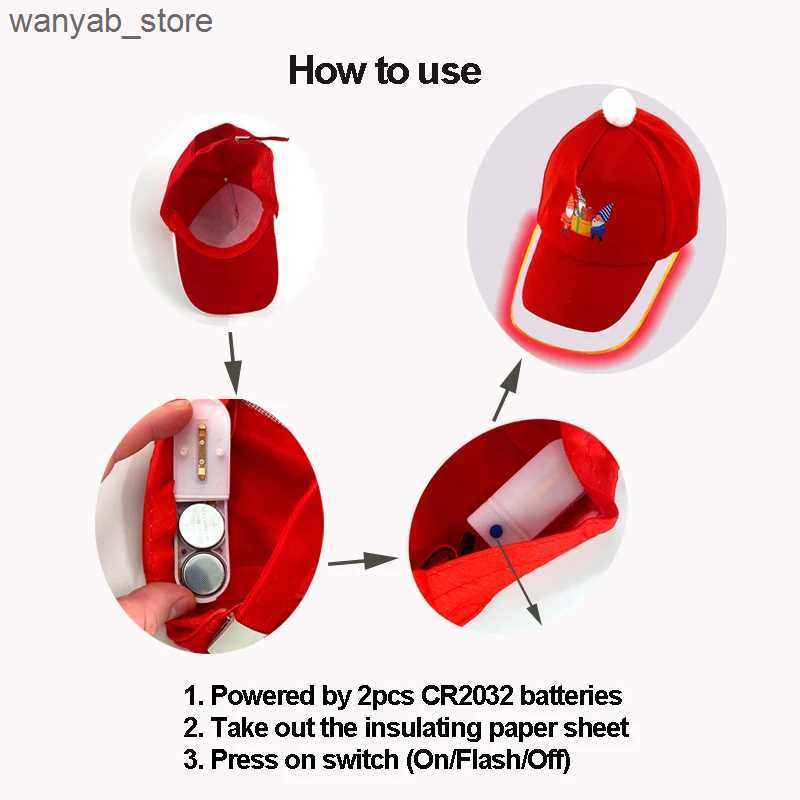 wanyab_store

How to use

1. Powered by 2pcs CR2032 batteries
2. Take out the insulating paper sheet
3. Press on switch (On/Flash/Off)