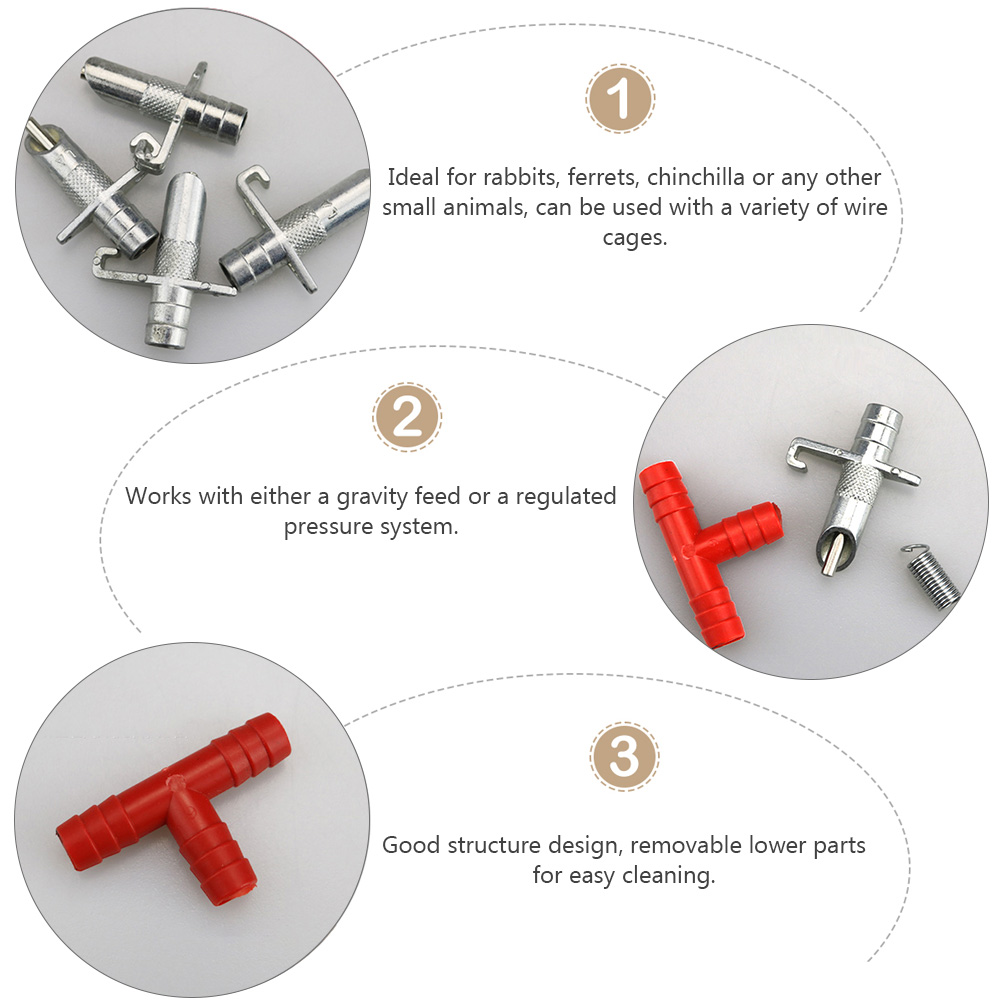 1

Ideal for rabbits, ferrets, chinchilla or any other small animals, can be used with a variety of wire cages.

2

Works with either a gravity feed or a regulated pressure system.

3

Good structure design, removable lower parts for easy cleaning.