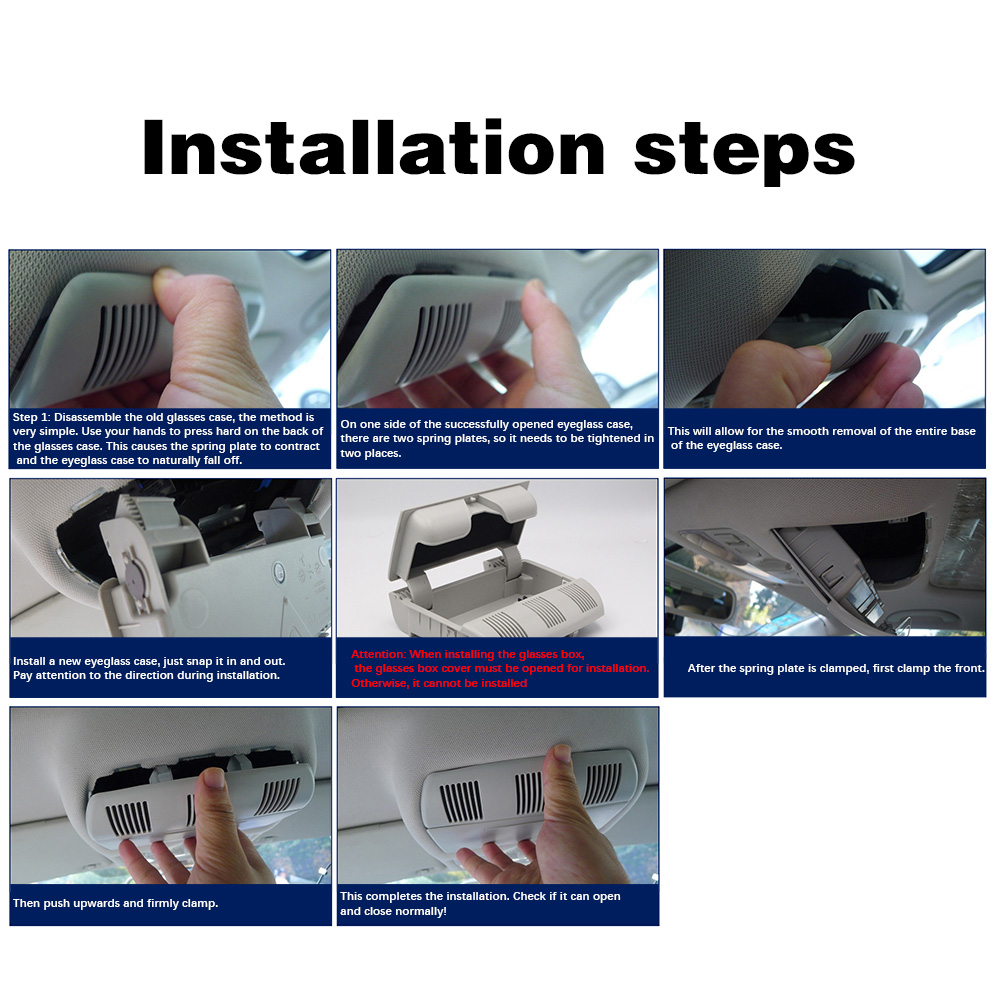 Installation steps

Step 1: Disassemble the old glasses case, the method is very simple. Use your hands to press hard on the back of the glasses case. This causes the spring plate to contract and the eyeglass case to naturally fall off.

On one side of the successfully opened eyeglass case, there are two spring plates, so it needs to be tightened in two places.

This will allow for the smooth removal of the entire base of the eyeglass case.

Install a new eyeglass case, just snap it in and out. Pay attention to the direction during installation.

Attention: When installing the glasses box, the glasses box cover must be opened for installation. Otherwise, it cannot be installed

After the spring plate is clamped, first clamp the front.

Then push upwards and firmly clamp.

This completes the installation. Check if it can open and close normally!