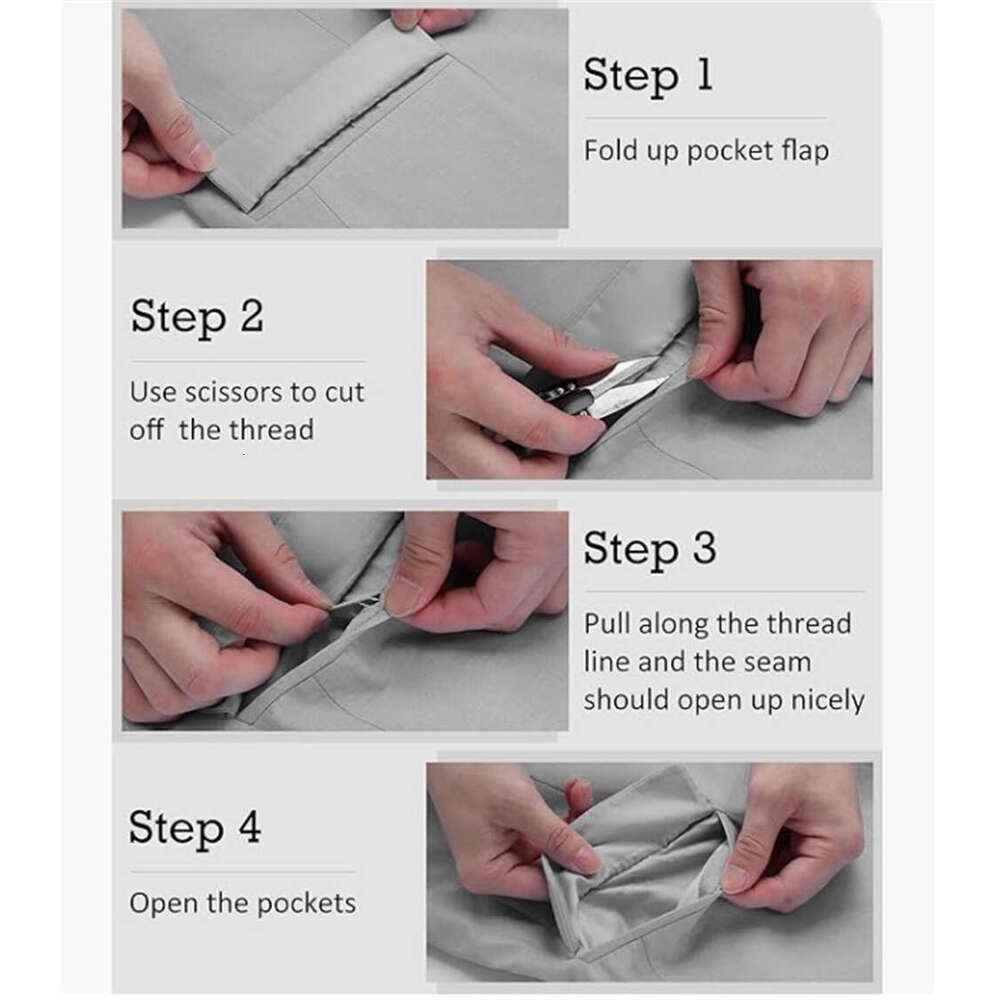 Step 1

Fold up pocket flap

Step 2

Use scissors to cut off the thread

Step 3

Pull along the thread line and the seam should open up nicely

Step 4

Open the pockets