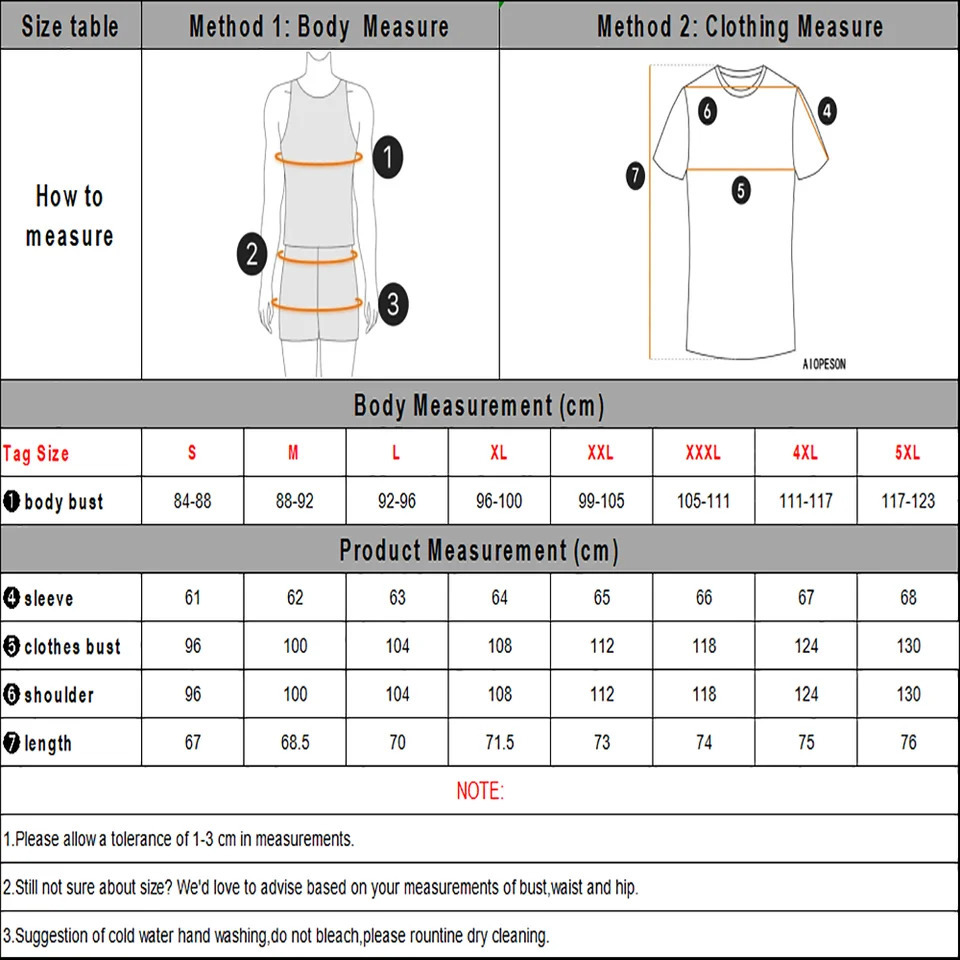 | Size table | Method 1: Body Measure | Method 2: Clothing Measure |
|---|---|---|
| How to measure | 1 2 3 | 6 4 7 5 AIOPESON |

Body Measurement (cm)

| Tag Size | S | M | L | XL | XXL | XXXL | 4XL | 5XL |
|---|---|---|---|---|---|---|---|---|
| ❶ body bust | 84-88 | 88-92 | 92-96 | 96-100 | 99-105 | 105-111 | 111-117 | 117-123 |

Product Measurement (cm)

| | | | | | | | | |
|---|---|---|---|---|---|---|---|---|
| ❹ sleeve | 61 | 62 | 63 | 64 | 65 | 66 | 67 | 68 |
| ❺ clothes bust | 96 | 100 | 104 | 108 | 112 | 118 | 124 | 130 |
| ❻ shoulder | 96 | 100 | 104 | 108 | 112 | 118 | 124 | 130 |
| ❼ length | 67 | 68.5 | 70 | 71.5 | 73 | 74 | 75 | 76 |

NOTE:

1.Please allow a tolerance of 1-3 cm in measurements.

2.Still not sure about size? We'd love to advise based on your measurements of bust,waist and hip.

3.Suggestion of cold water hand washing,do not bleach,please rountine dry cleaning.