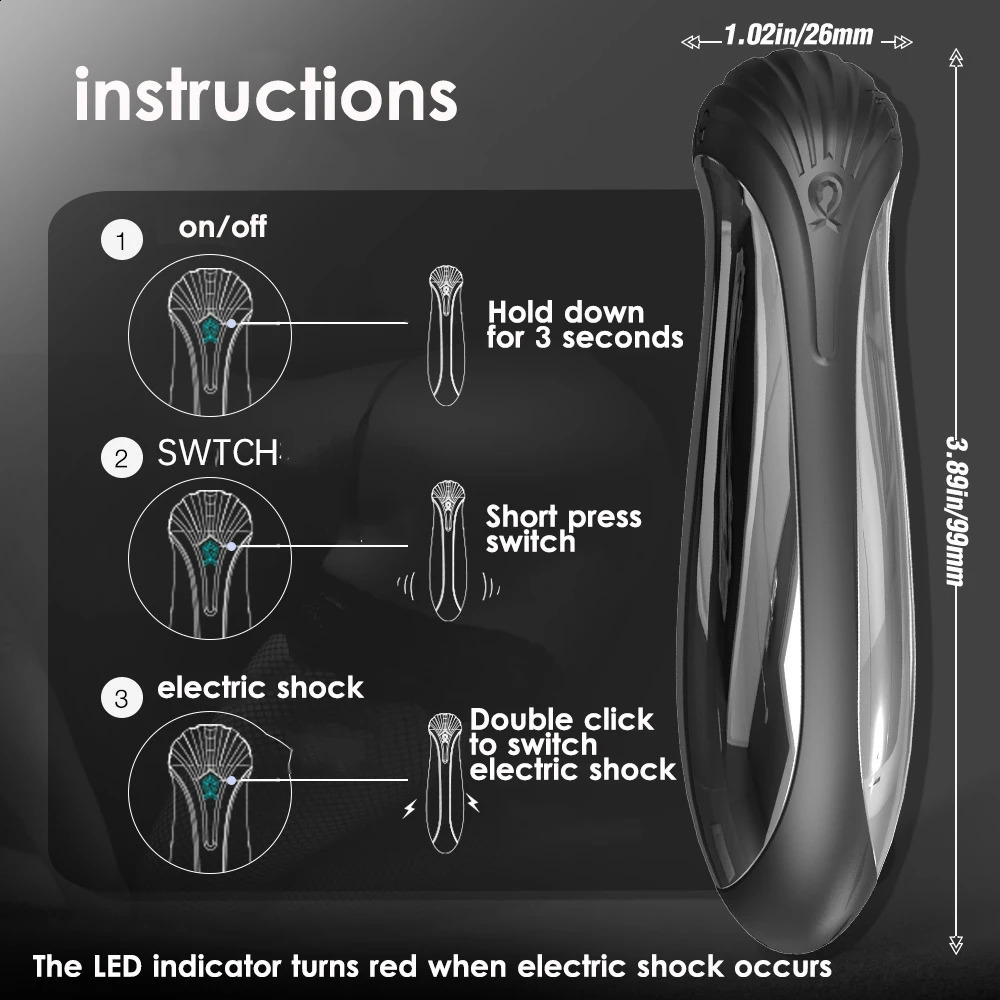 instructions

1.02in/26mm

3.89in/99mm

1 on/off

Hold down for 3 seconds

2 SWTCH

Short press switch

3 electric shock

Double click to switch electric shock

The LED indicator turns red when electric shock occurs