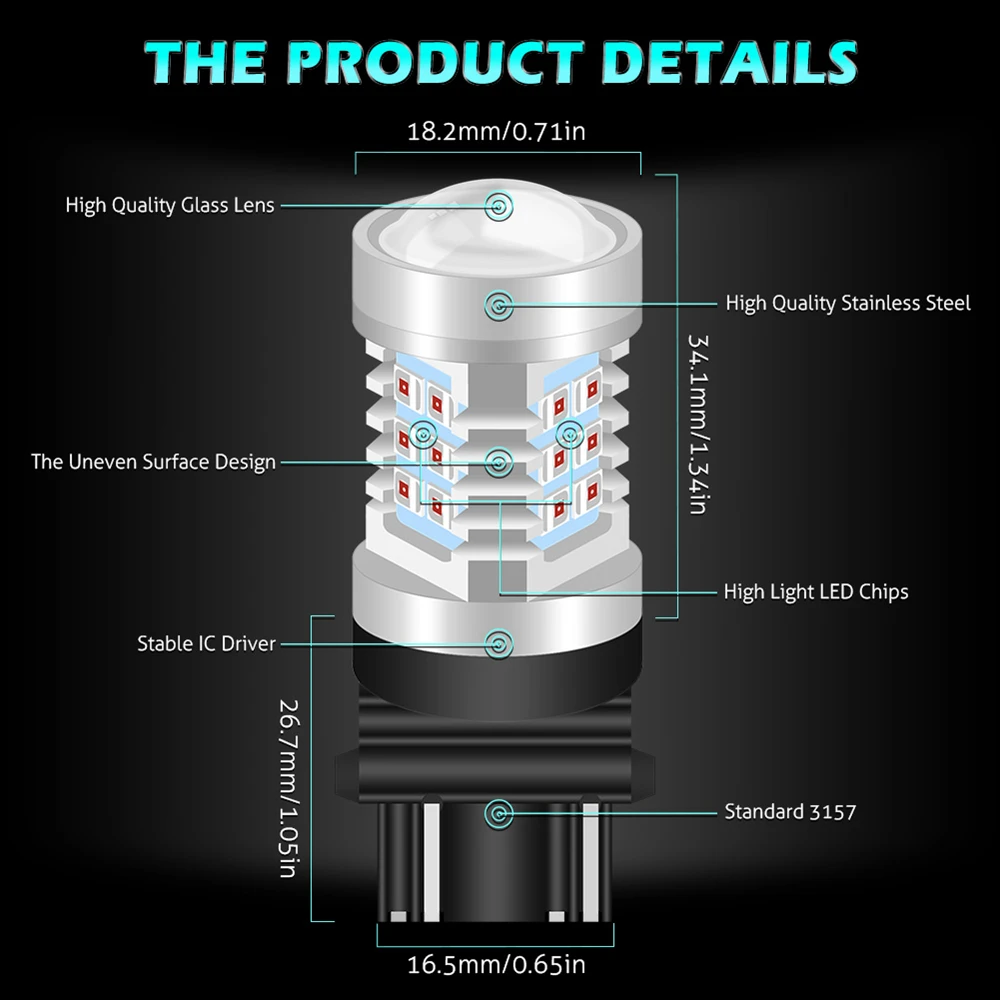 THE PRODUCT DETAILS

18.2mm/0.71in

High Quality Glass Lens

High Quality Stainless Steel

34.1mm/1.34in

The Uneven Surface Design

High Light LED Chips

Stable IC Driver

26.7mm/1.05in

Standard 3157

16.5mm/0.65in