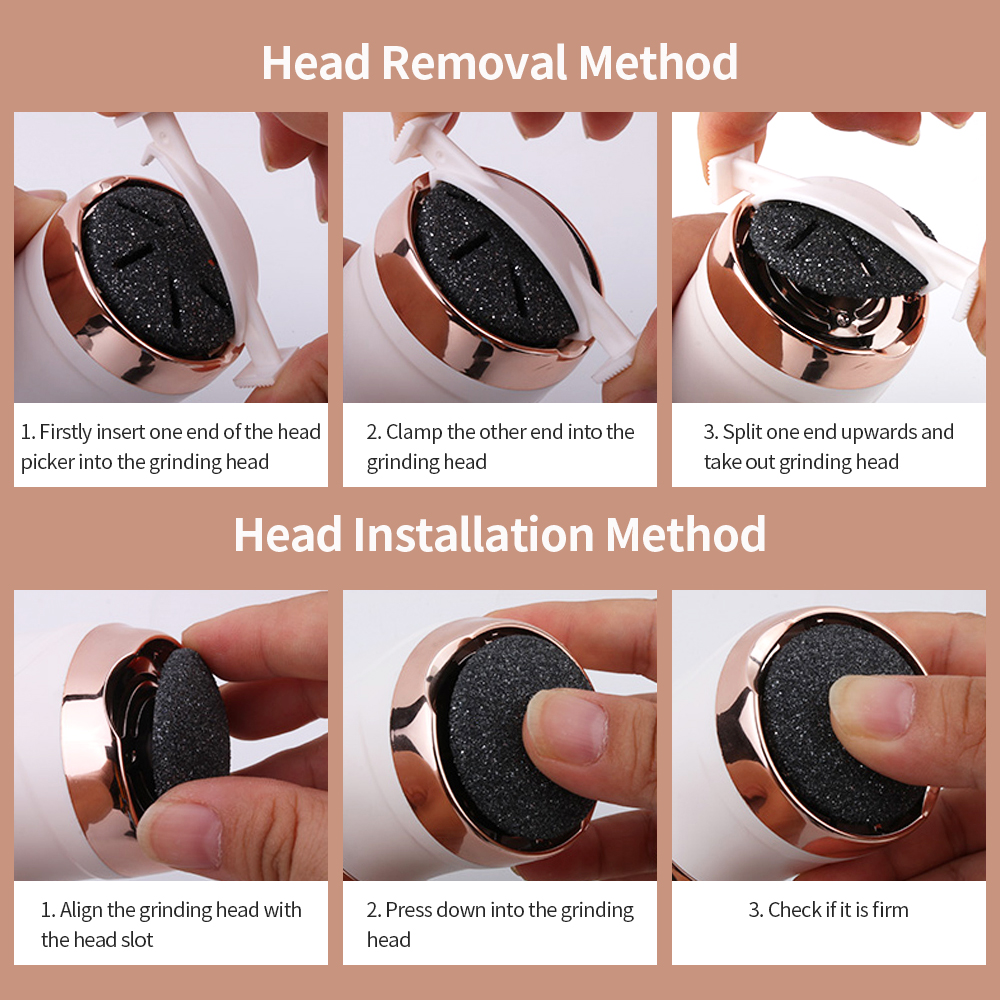 Head Removal Method

1. Firstly insert one end of the head picker into the grinding head

2. Clamp the other end into the grinding head

3. Split one end upwards and take out grinding head

Head Installation Method

1. Align the grinding head with the head slot

2. Press down into the grinding head

3. Check if it is firm