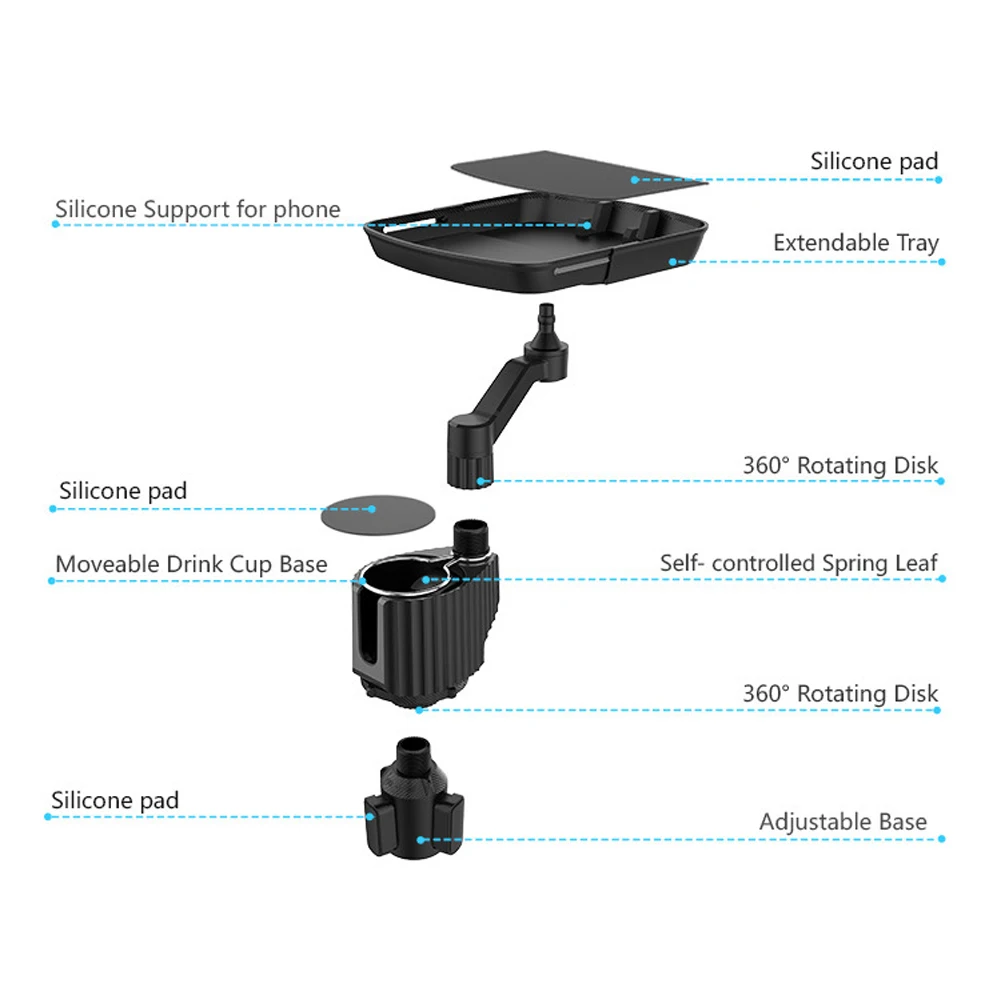 Silicone pad
Silicone Support for phone
Extendable Tray
360° Rotating Disk
Silicone pad
Moveable Drink Cup Base
Self- controlled Spring Leaf
360° Rotating Disk
Silicone pad
Adjustable Base