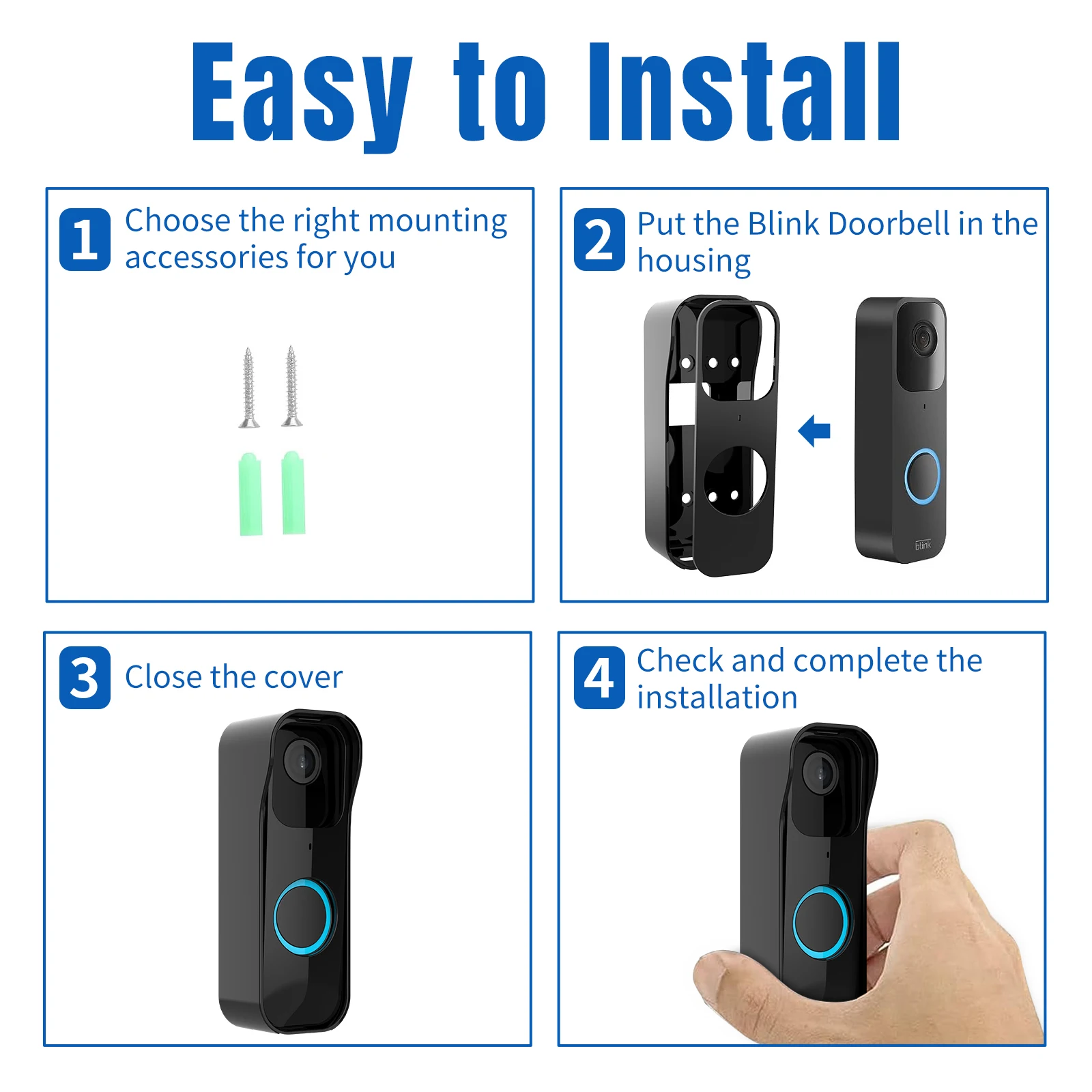 Easy to Install

1 Choose the right mounting accessories for you

2 Put the Blink Doorbell in the housing

blink

3 Close the cover

4 Check and complete the installation