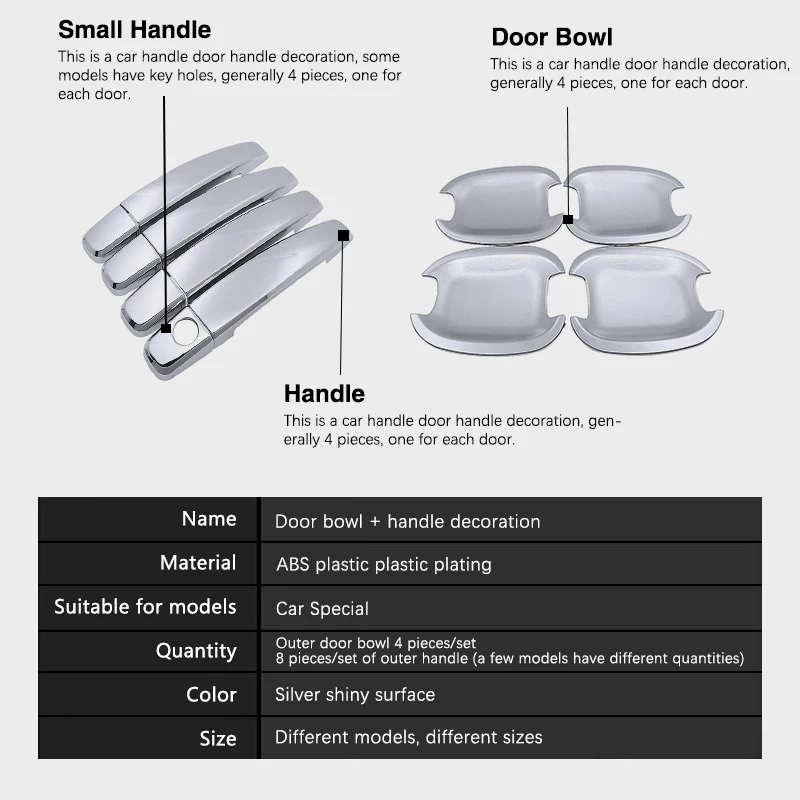 Small Handle
This is a car handle door handle decoration, some models have key holes, generally 4 pieces, one for each door.

Door Bowl
This is a car handle door handle decoration, generally 4 pieces, one for each door.

Handle
This is a car handle door handle decoration, generally 4 pieces, one for each door.

| Name | Door bowl + handle decoration |
|---|---|
| Material | ABS plastic plastic plating |
| Suitable for models | Car Special |
| Quantity | Outer door bowl 4 pieces/set 8 pieces/set of outer handle (a few models have different quantities) |
| Color | Silver shiny surface |
| Size | Different models, different sizes |