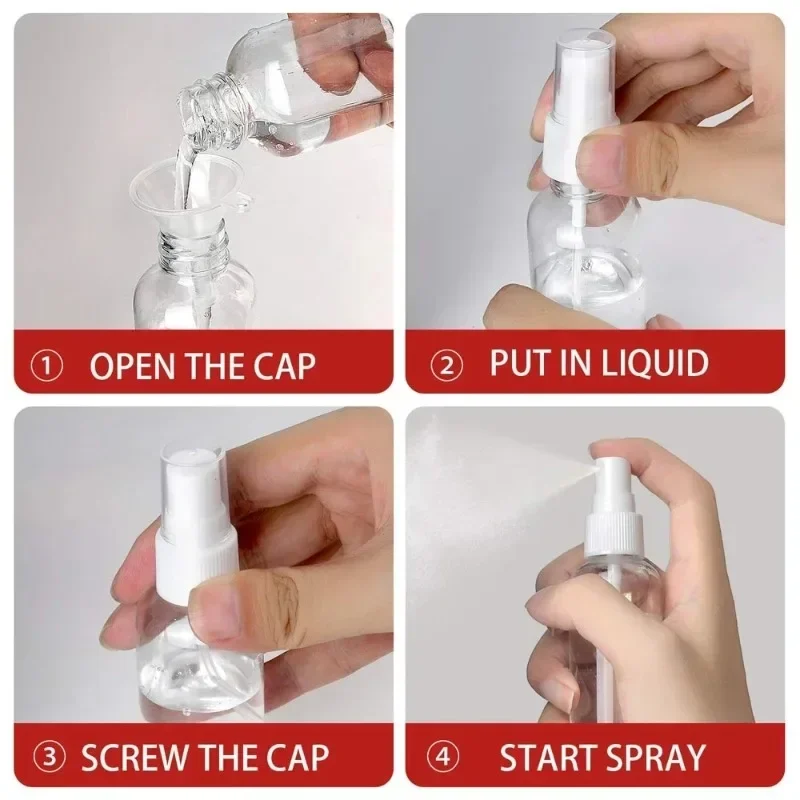 ① OPEN THE CAP

② PUT IN LIQUID

③ SCREW THE CAP

④ START SPRAY