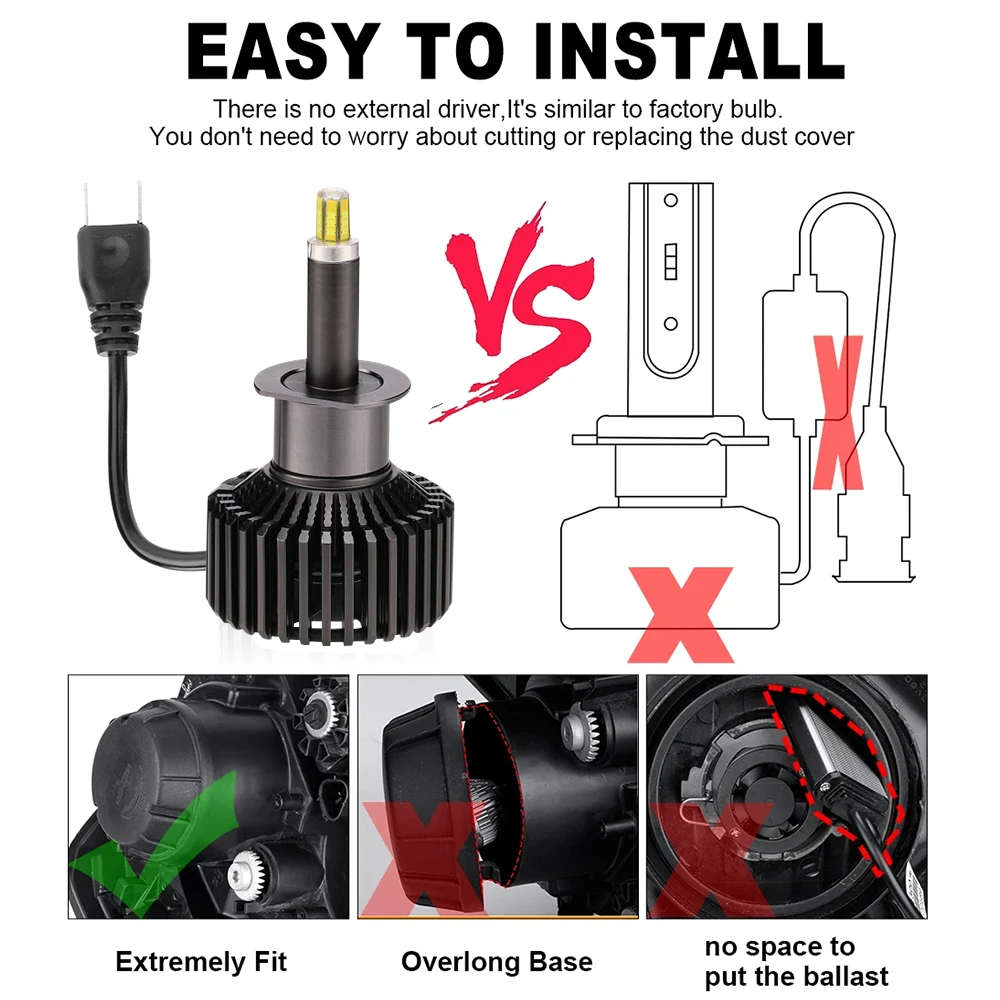 EASY TO INSTALL

There is no external driver,It's similar to factory bulb.
You don't need to worry about cutting or replacing the dust cover

VS

Extremely Fit

Overlong Base

no space to put the ballast