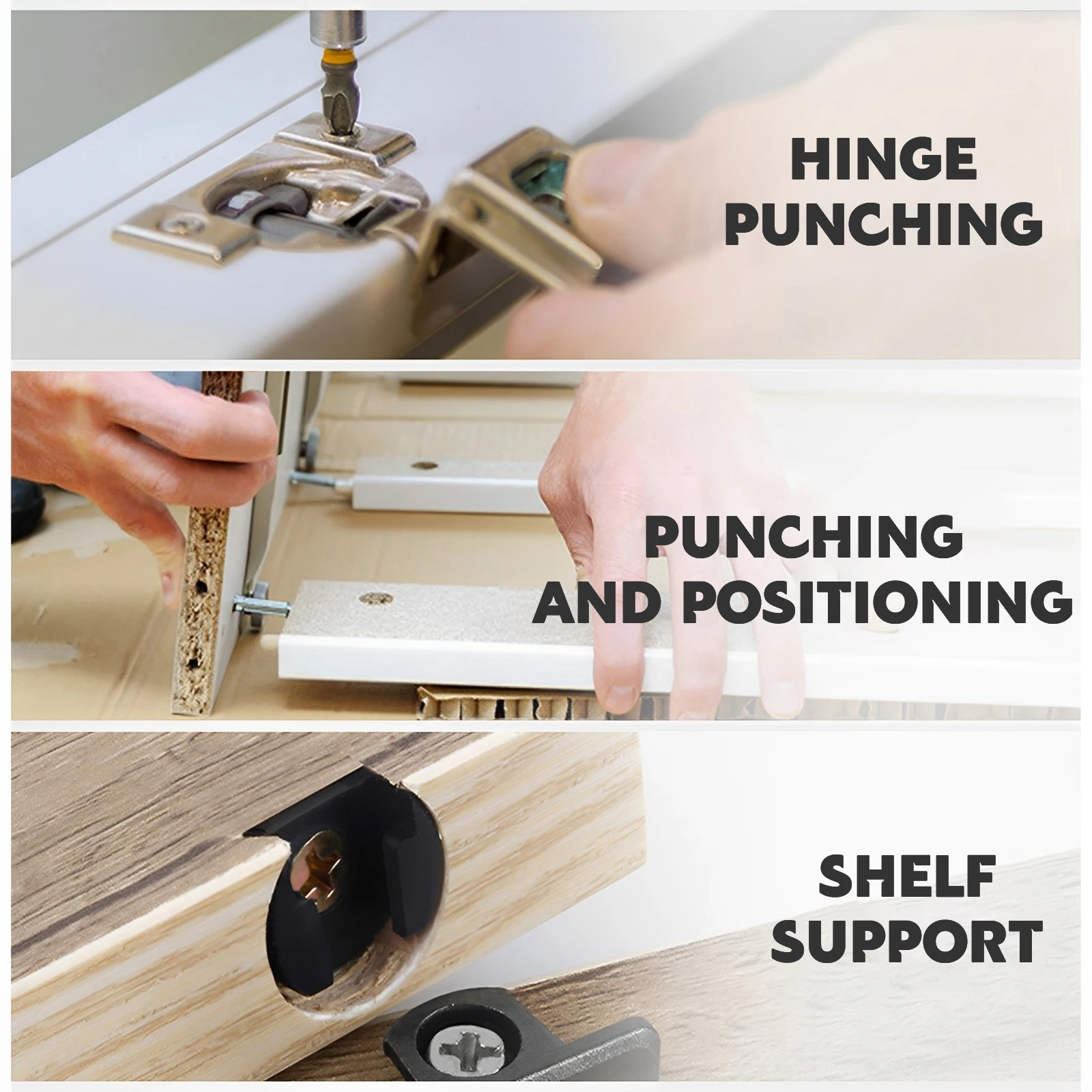 HINGE PUNCHING

PUNCHING AND POSITIONING

SHELF SUPPORT