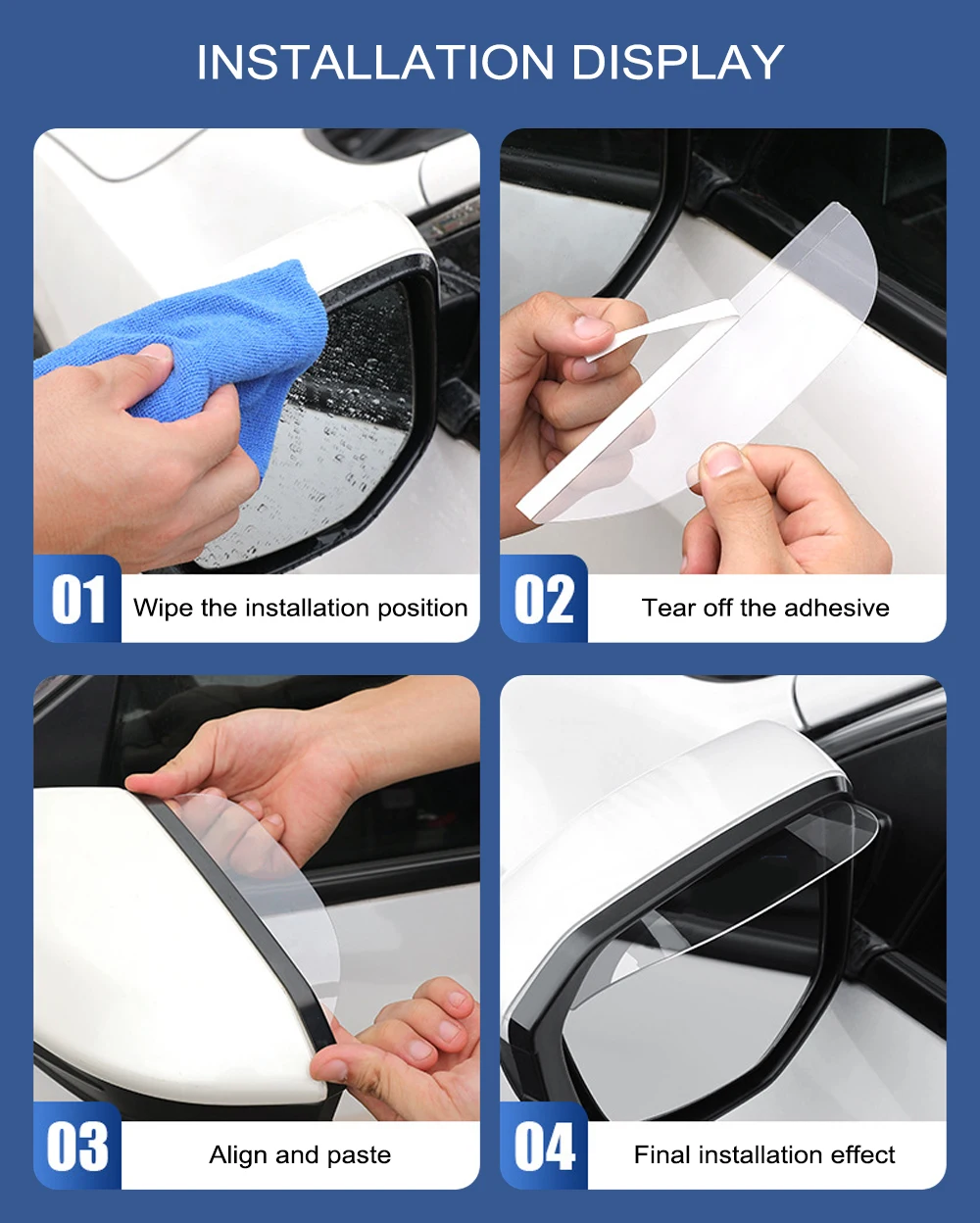 INSTALLATION DISPLAY

01 Wipe the installation position

02 Tear off the adhesive

03 Align and paste

04 Final installation effect