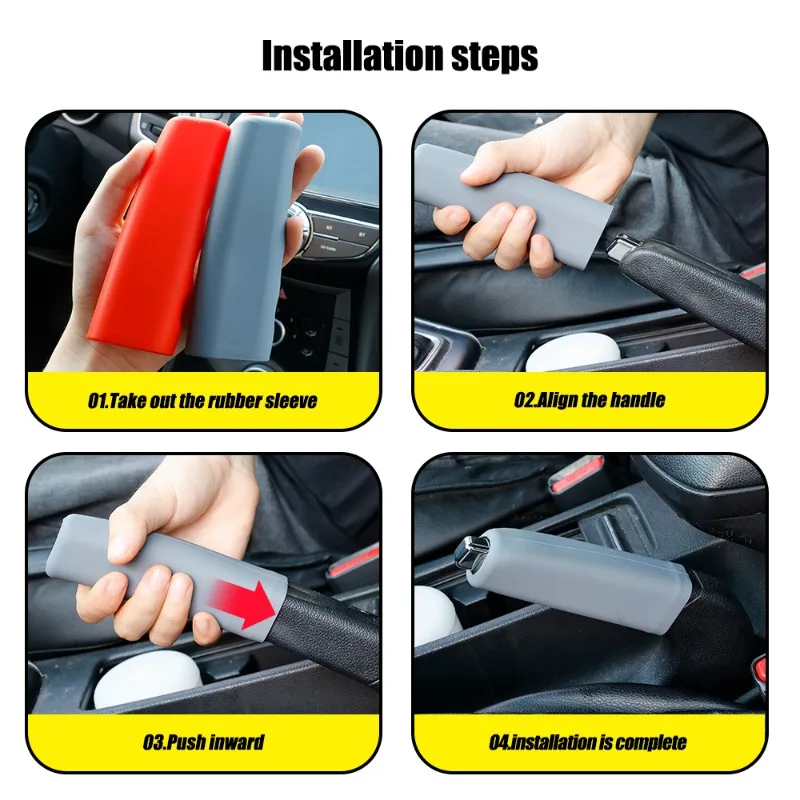 Installation steps

01.Take out the rubber sleeve

02.Align the handle

03.Push inward

04.installation is complete