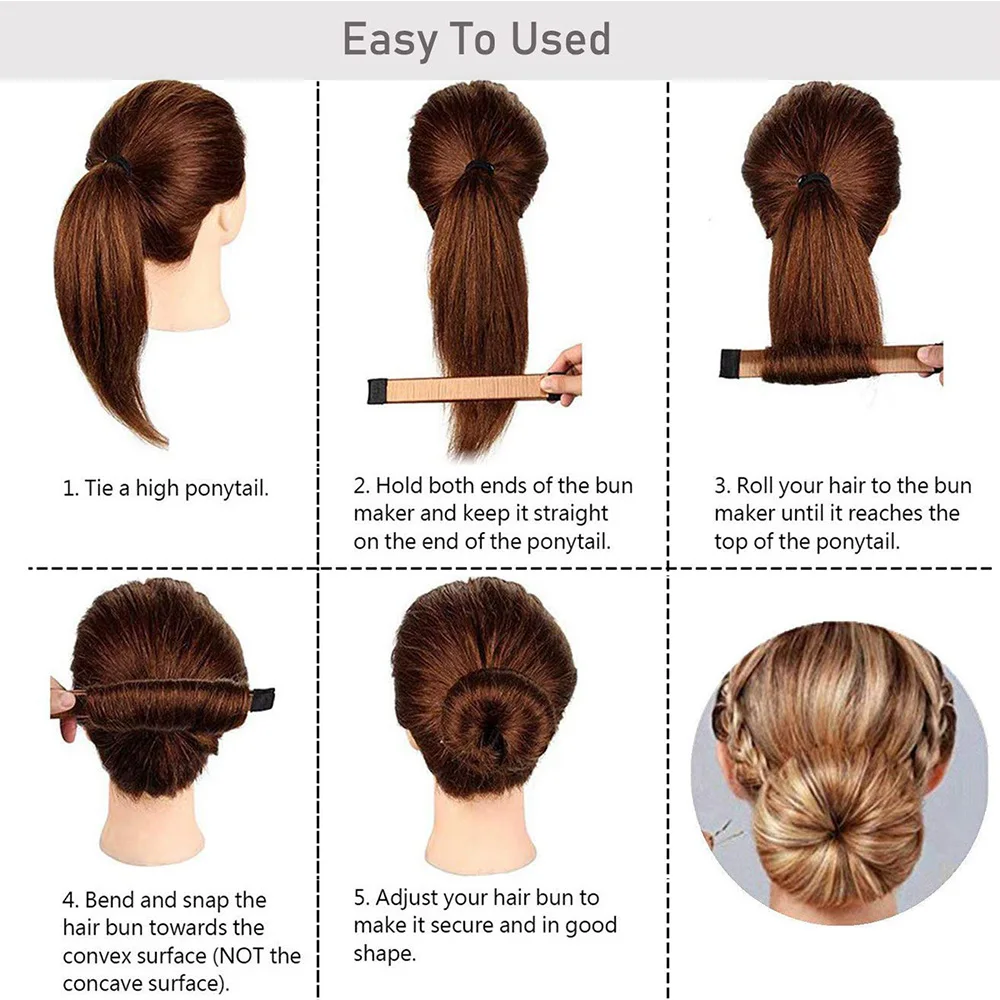 Easy To Used

1. Tie a high ponytail.

2. Hold both ends of the bun maker and keep it straight on the end of the ponytail.

3. Roll your hair to the bun maker until it reaches the top of the ponytail.

4. Bend and snap the hair bun towards the convex surface (NOT the concave surface).

5. Adjust your hair bun to make it secure and in good shape.