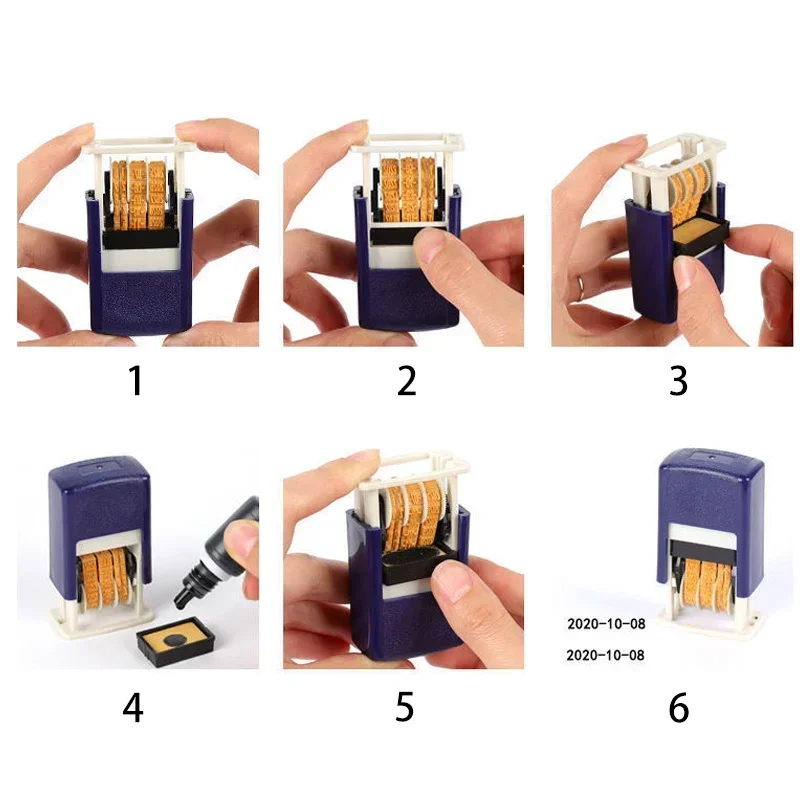 1

2

3

4

5

2020-10-08

2020-10-08

6