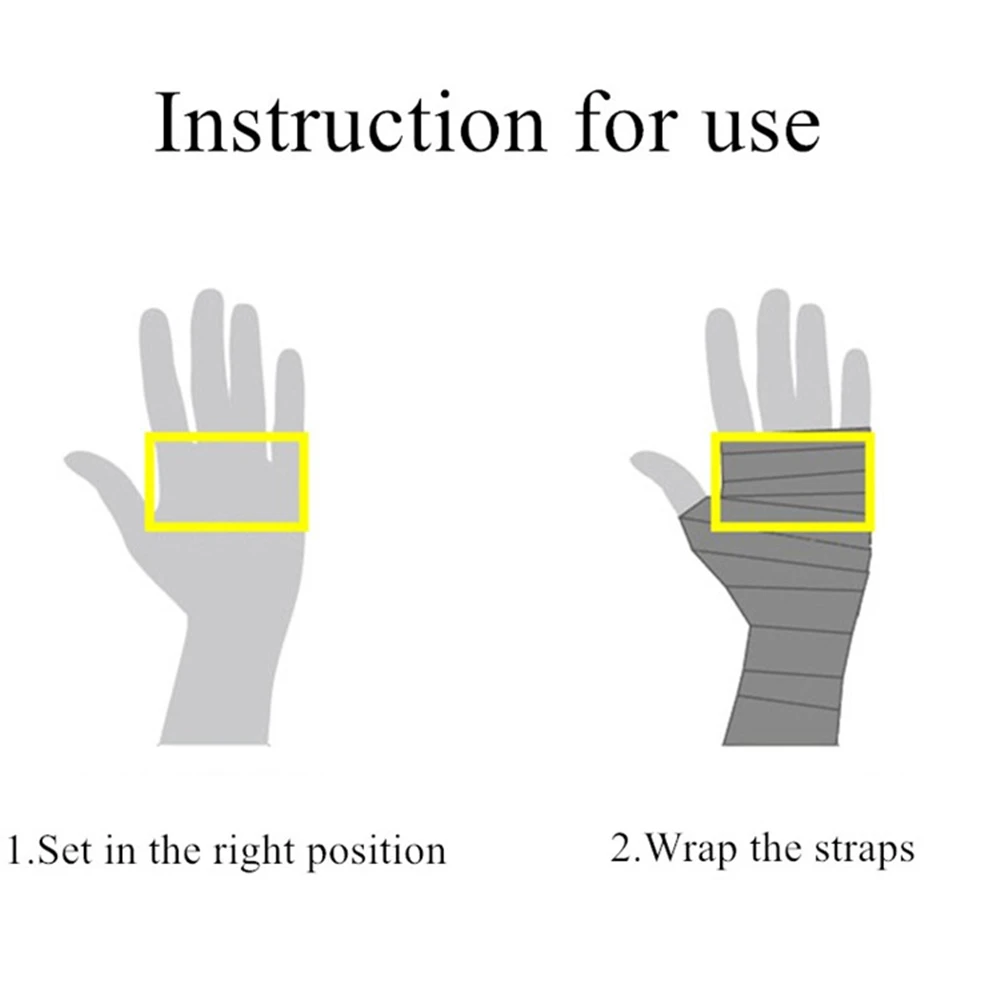 Instruction for use

1.Set in the right position

2.Wrap the straps