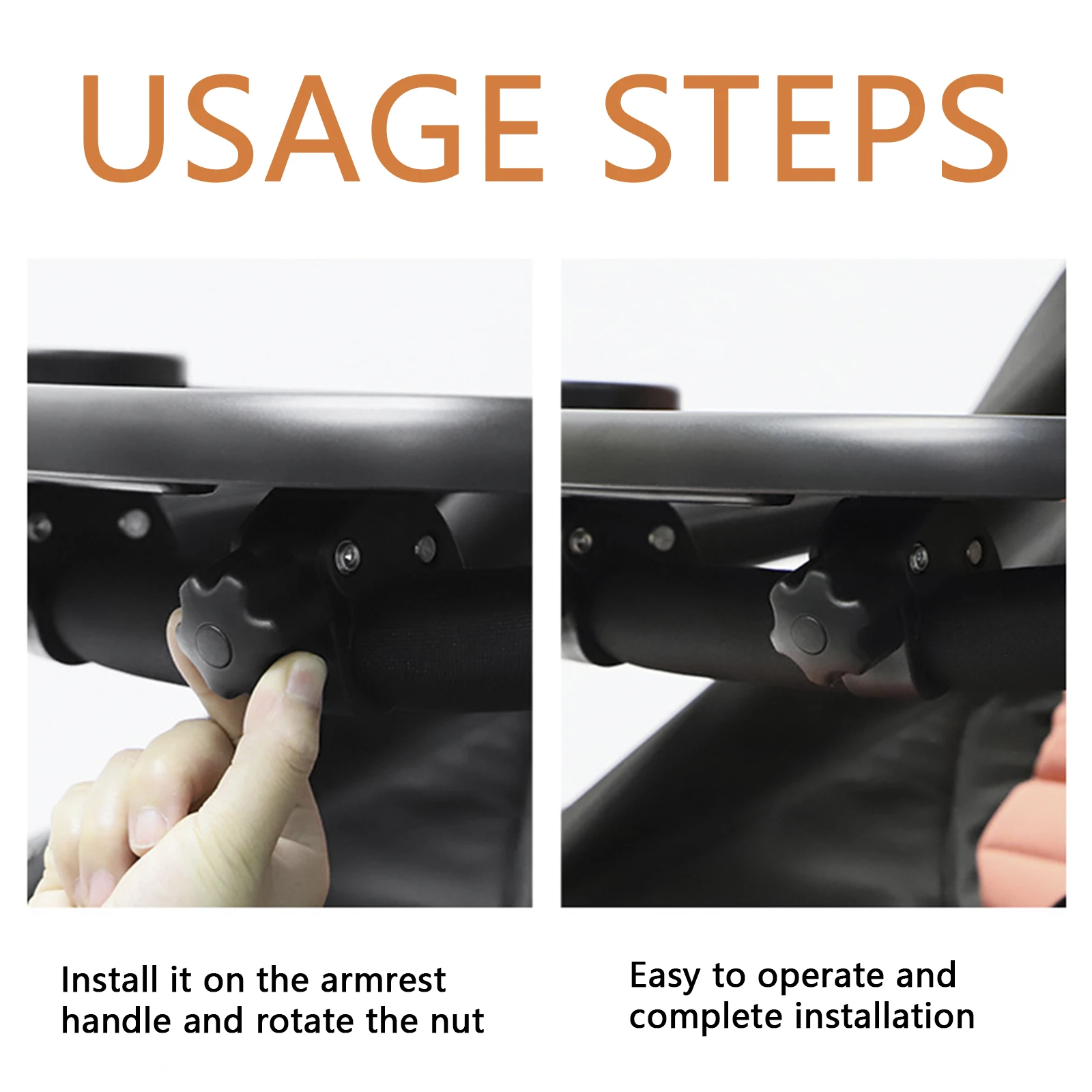 USAGE STEPS

Install it on the armrest handle and rotate the nut

Easy to operate and complete installation