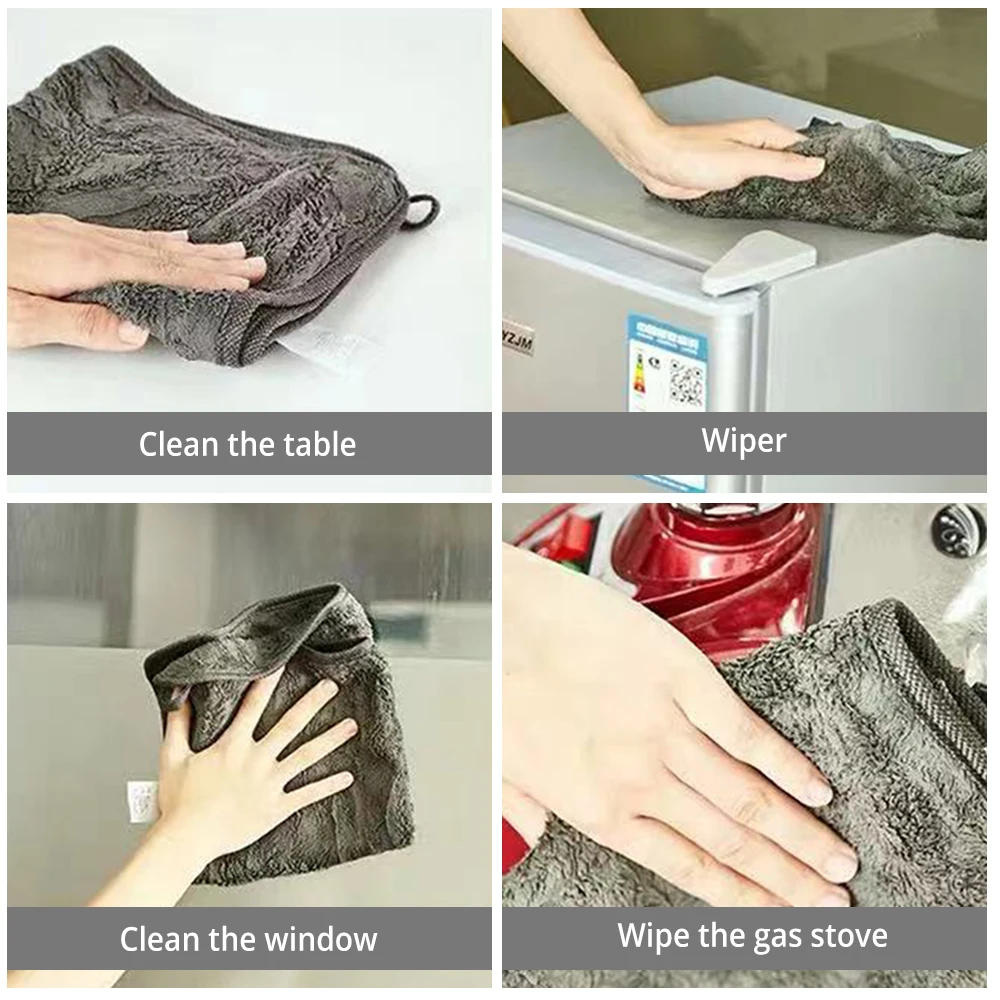 Clean the table

YZJM

Wiper

Clean the window

Wipe the gas stove