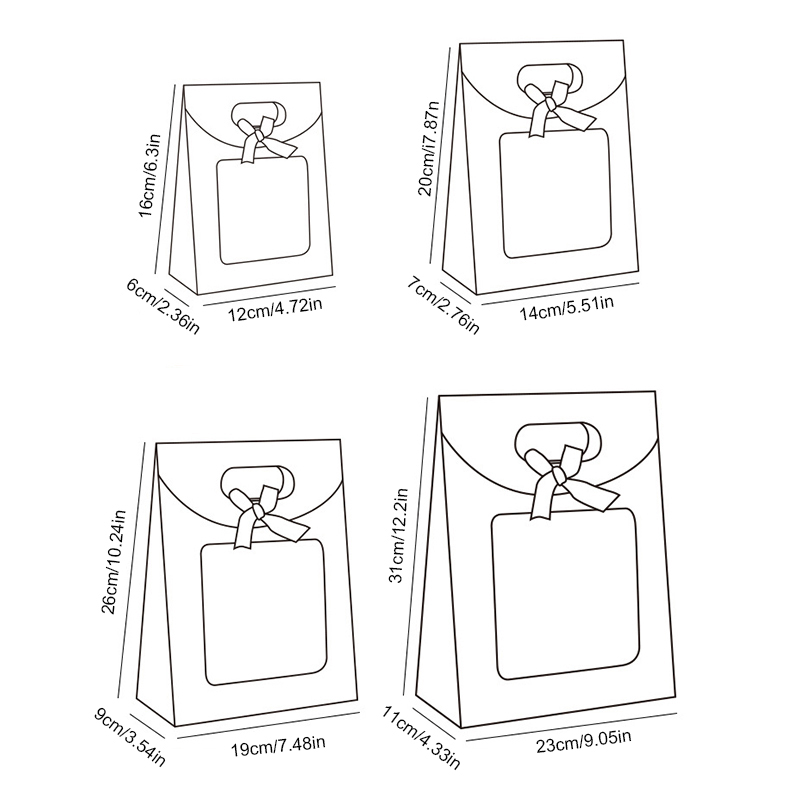 16cm/6.3in
6cm/2.36in
12cm/4.72in

20cm/i7.87n
7cm/2.76in
14cm/5.51in

26cm/10.24in
9cm/3.54in
19cm/7.48in

31cm/12.2in
11cm/4.33in
23cm/9.05in