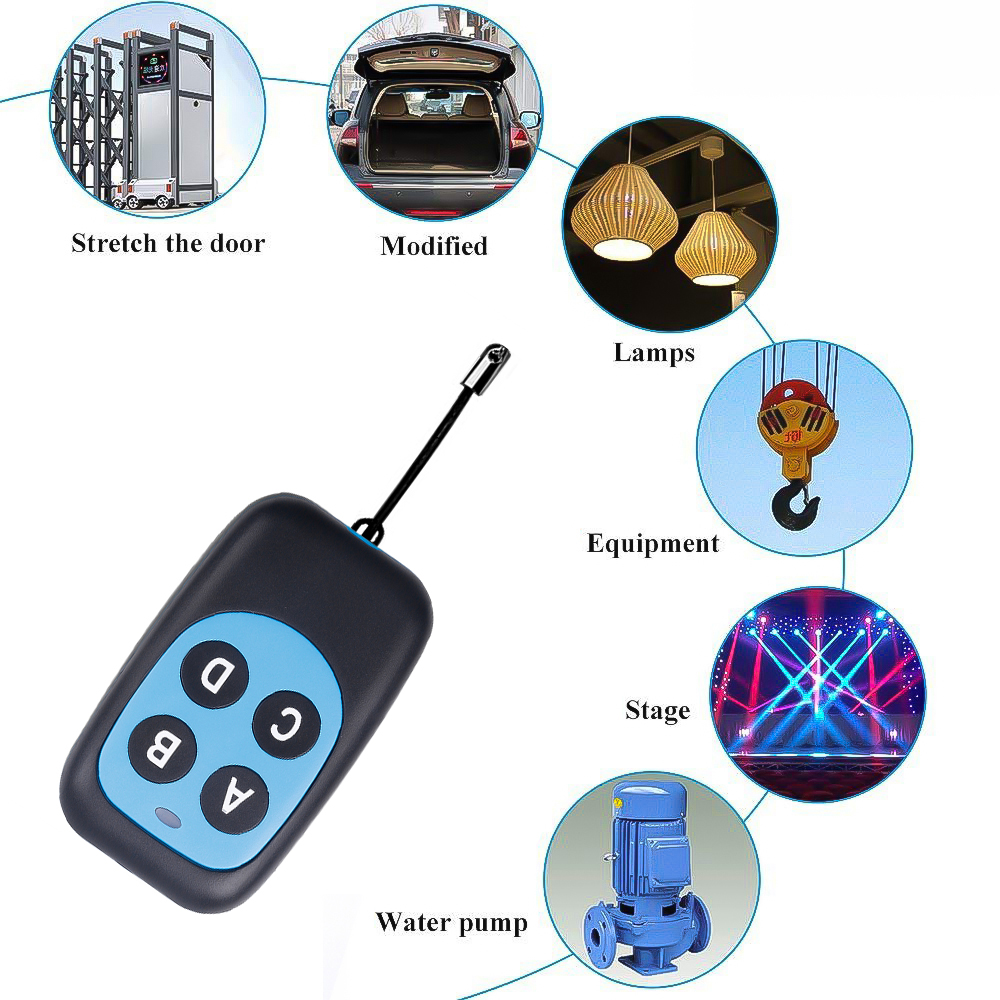 Stretch the door

Modified

Lamps

Equipment

Stage

Water pump

D

C

B

A