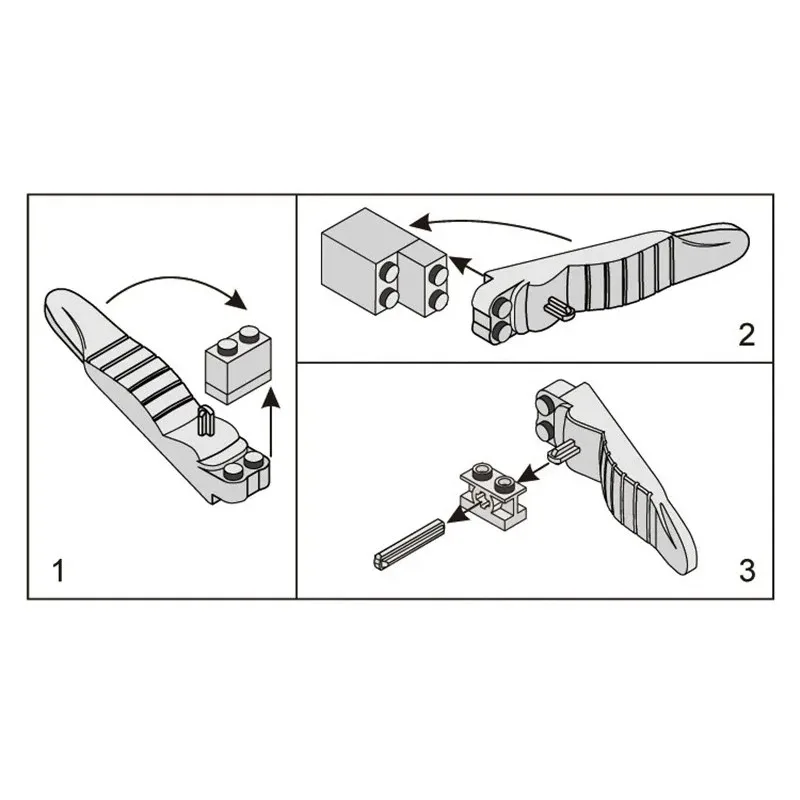 1

2

3