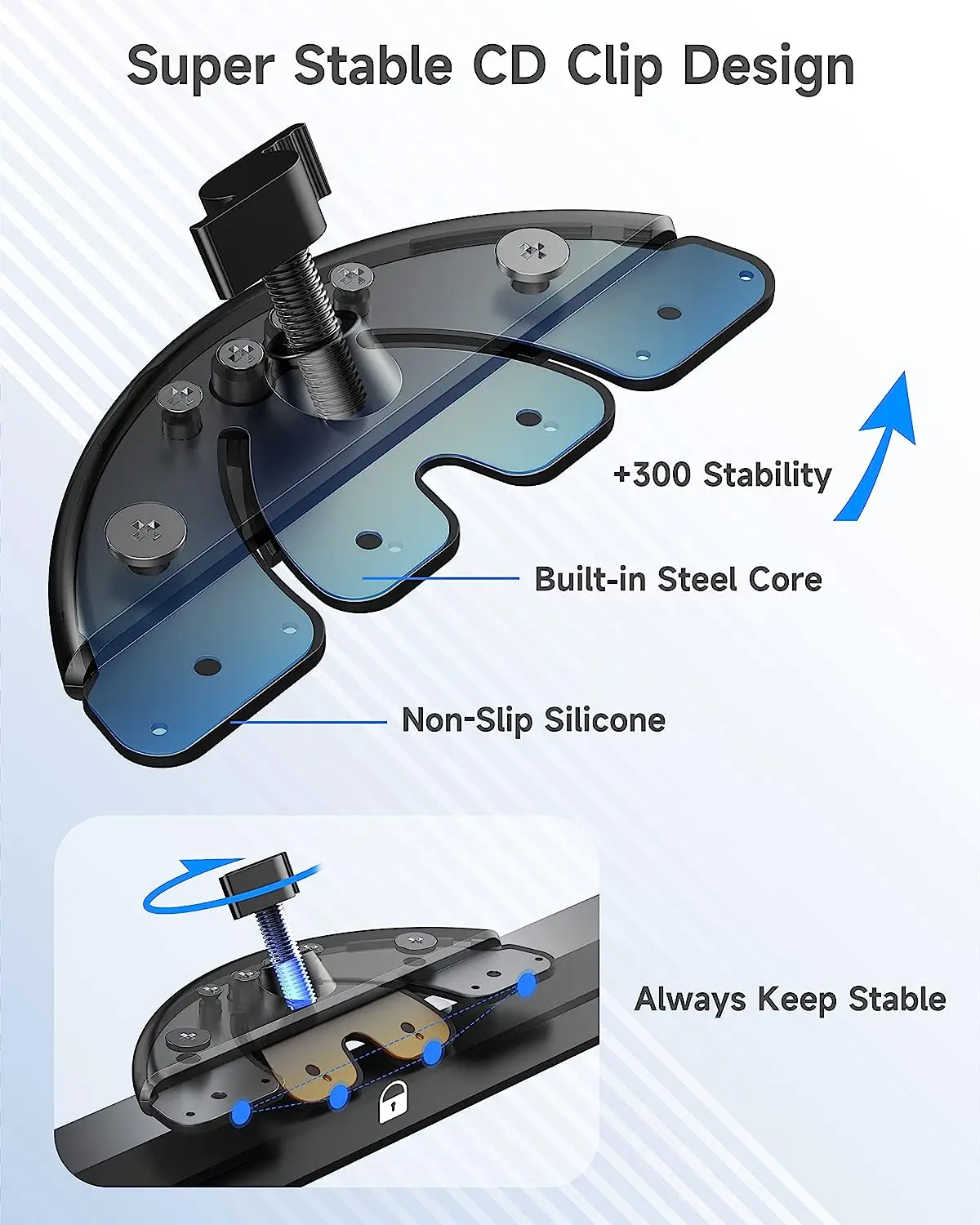 Super Stable CD Clip Design

+300 Stability

Built-in Steel Core

Non-Slip Silicone

Always Keep Stable