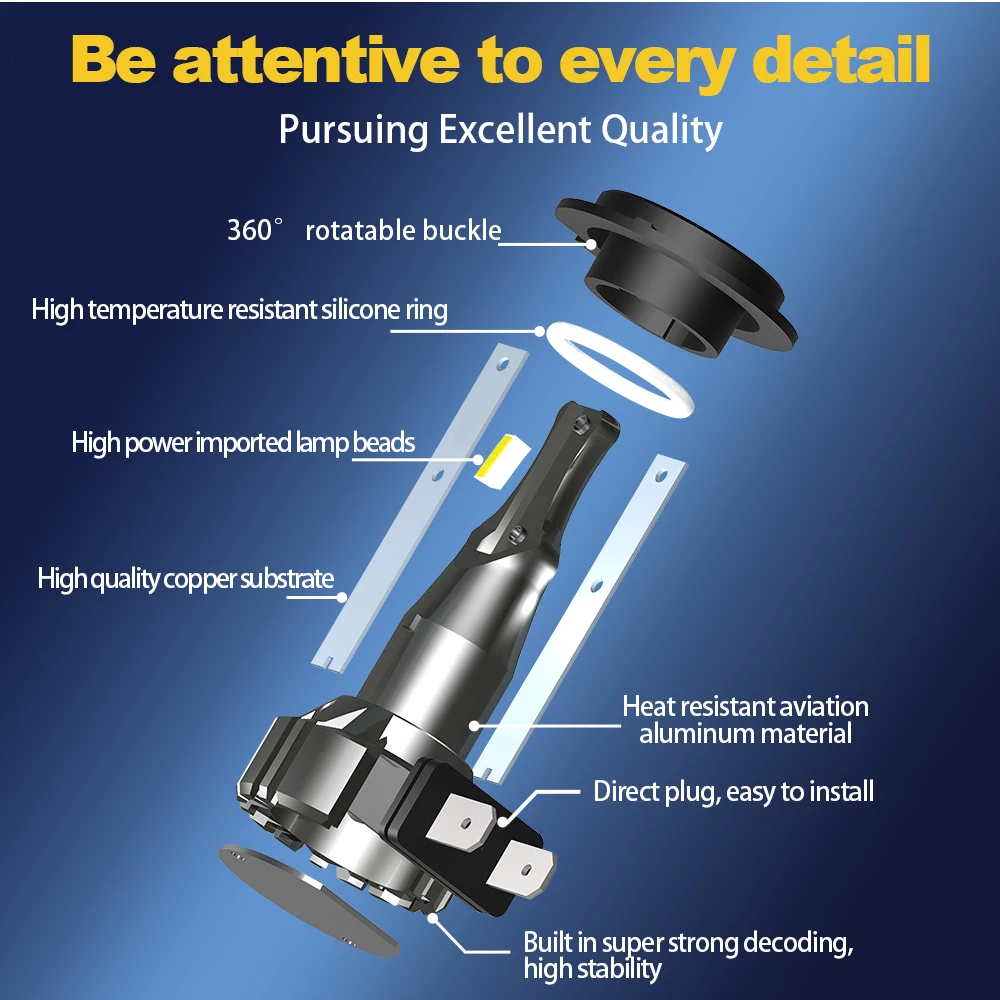 Be attentive to every detail

Pursuing Excellent Quality

360° rotatable buckle

High temperature resistant silicone ring

High power imported lamp beads

High quality copper substrate

Heat resistant aviation aluminum material

Direct plug, easy to install

Built in super strong decoding, high stability