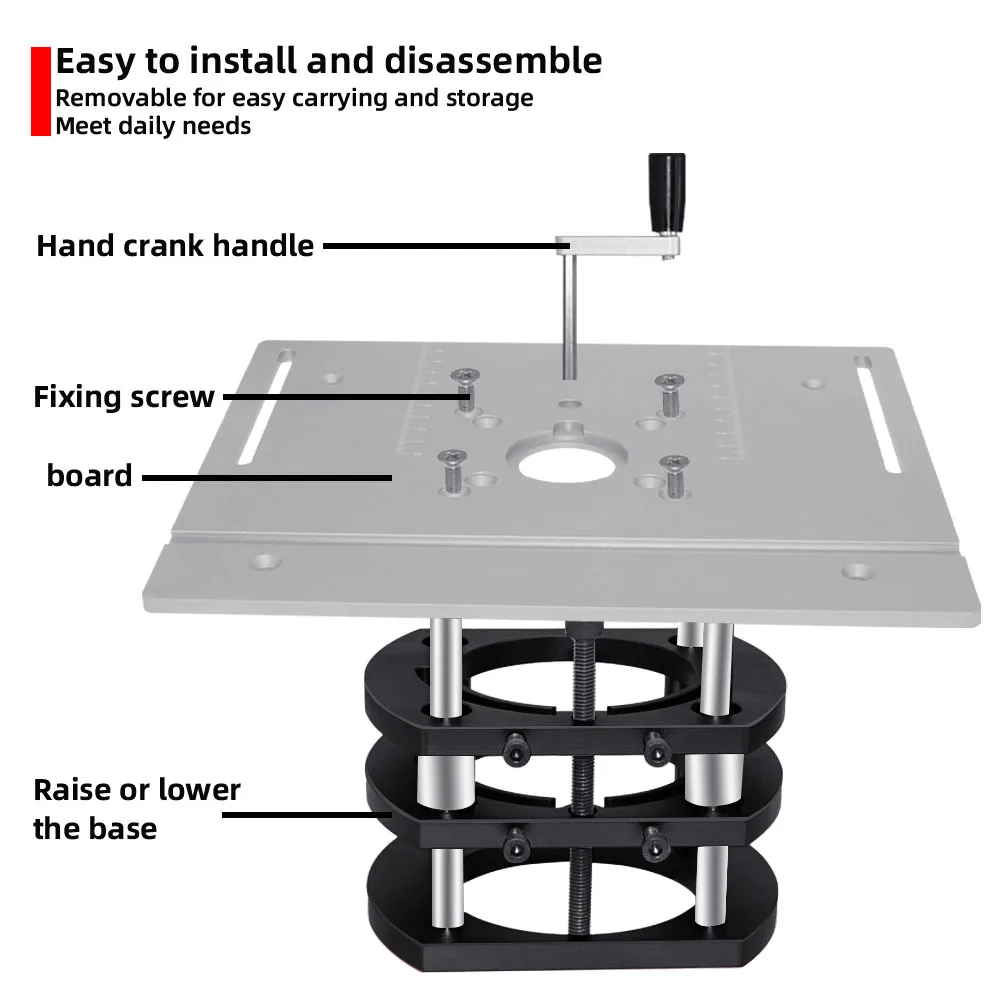 Easy to install and disassemble
Removable for easy carrying and storage
Meet daily needs

Hand crank handle

Fixing screw

board

Raise or lower the base