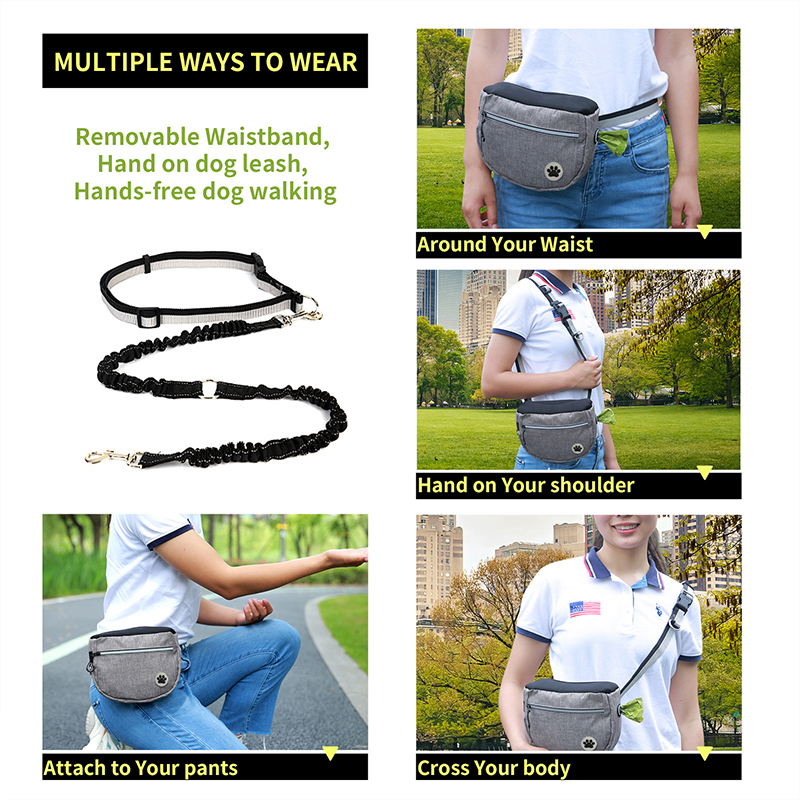 MULTIPLE WAYS TO WEAR

Removable Waistband,
Hand on dog leash,
Hands-free dog walking

Around Your Waist

Hand on Your shoulder

Attach to Your pants

Cross Your body