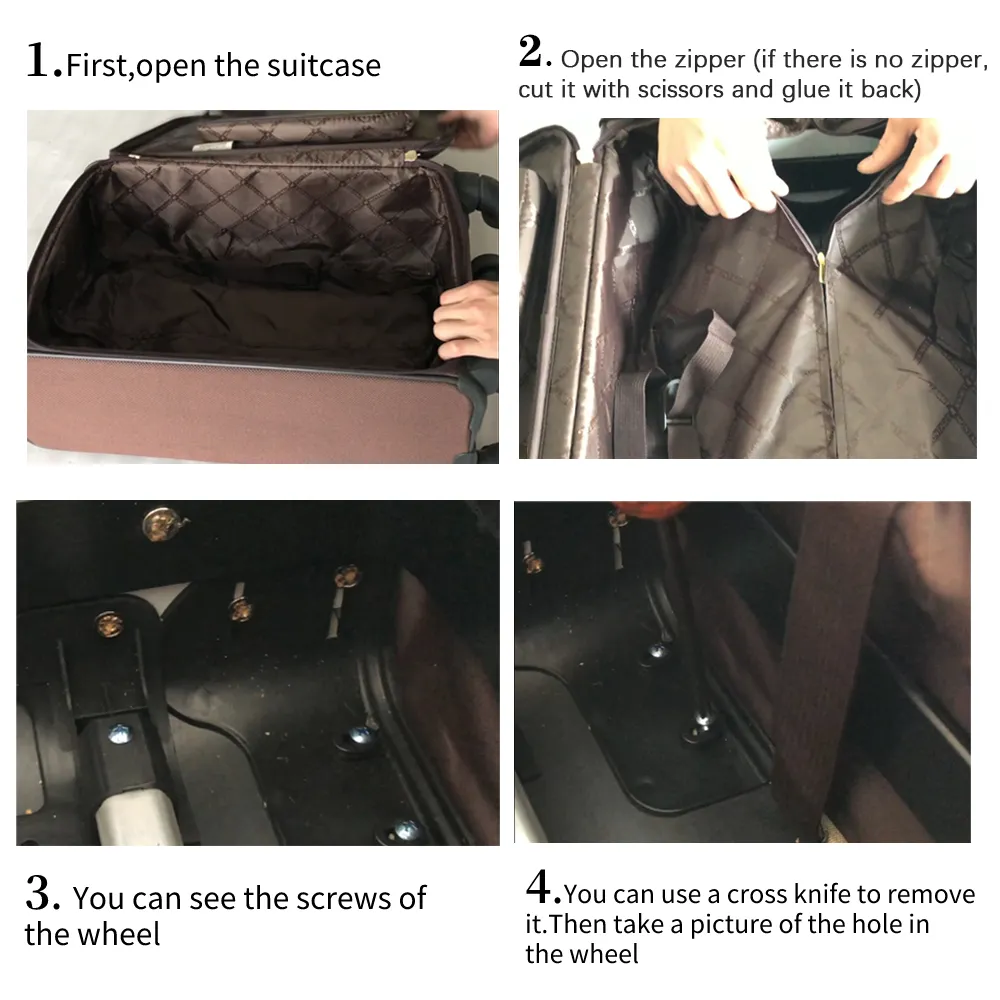 1.First,open the suitcase

2. Open the zipper (if there is no zipper, cut it with scissors and glue it back)

3. You can see the screws of the wheel

4.You can use a cross knife to remove it.Then take a picture of the hole in the wheel