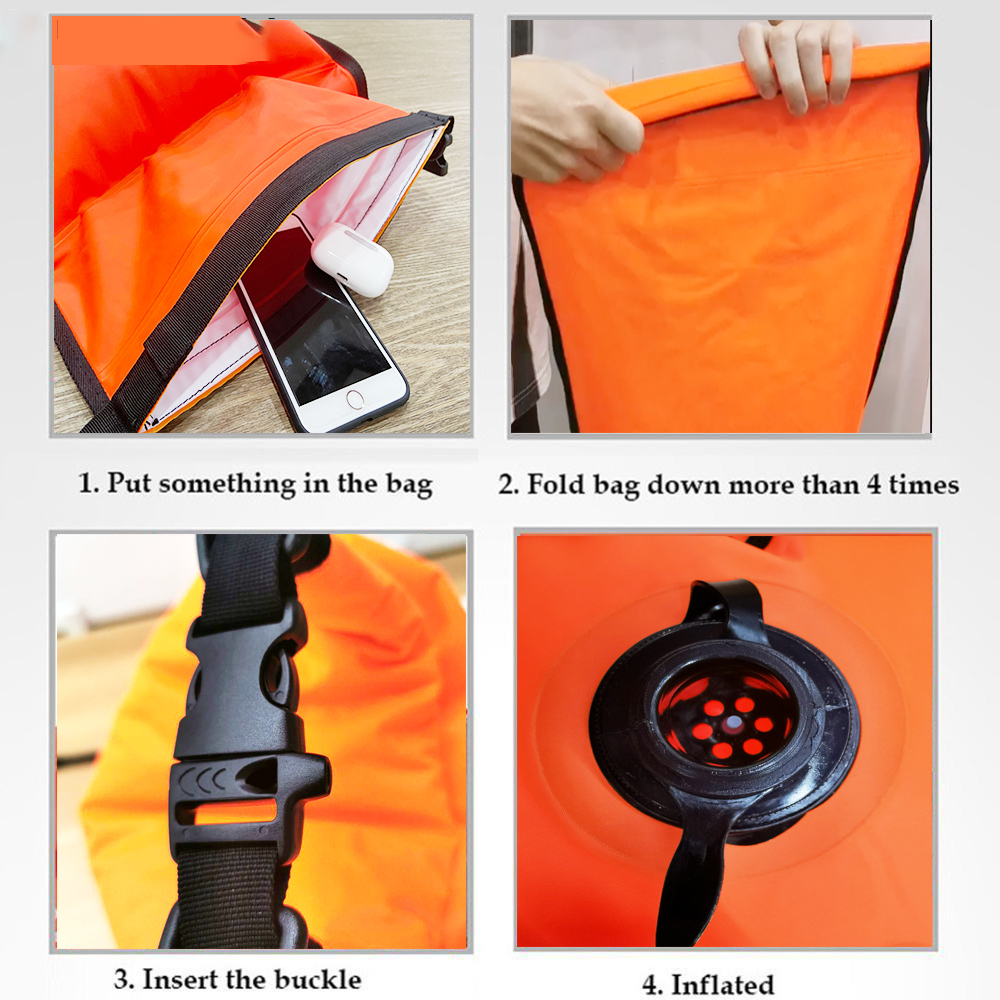 1. Put something in the bag

2. Fold bag down more than 4 times

3. Insert the buckle

4. Inflated