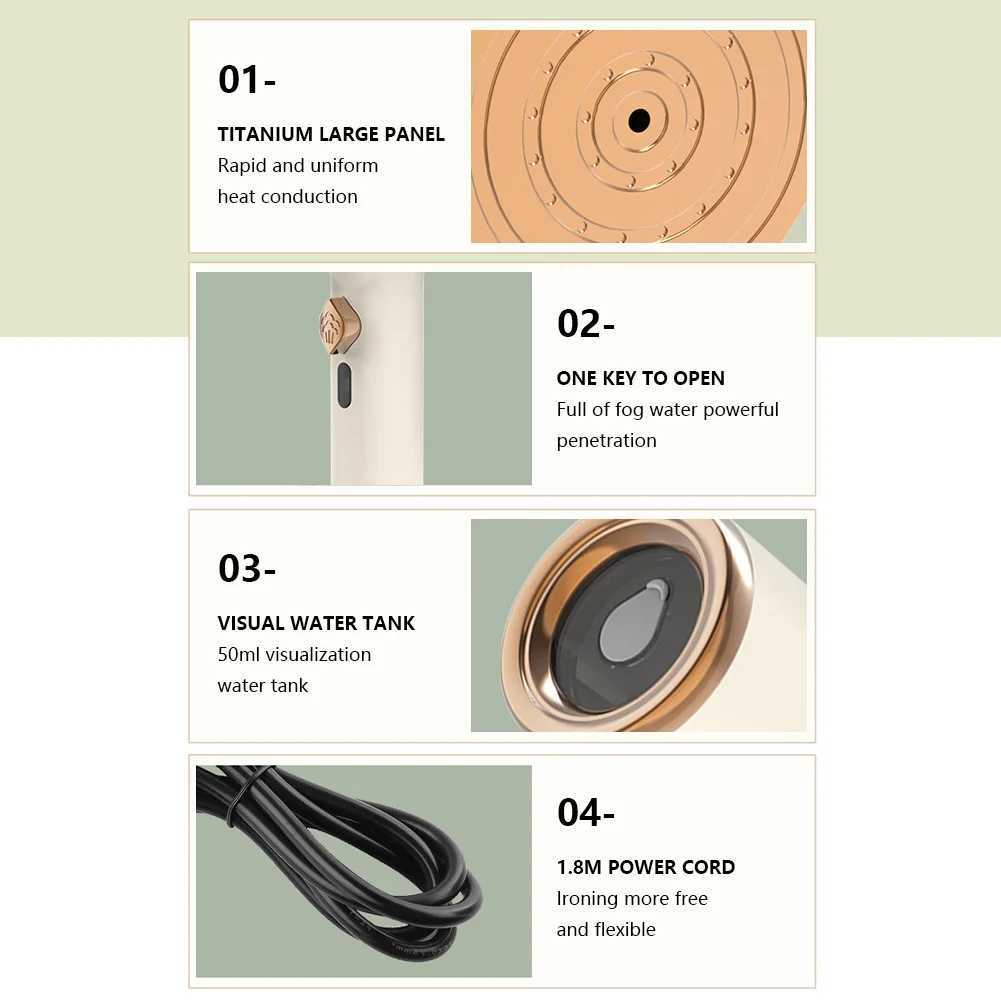 01-

TITANIUM LARGE PANEL
Rapid and uniform heat conduction

02-

ONE KEY TO OPEN
Full of fog water powerful penetration

03-

VISUAL WATER TANK
50ml visualization water tank

04-

1.8M POWER CORD
Ironing more free and flexible