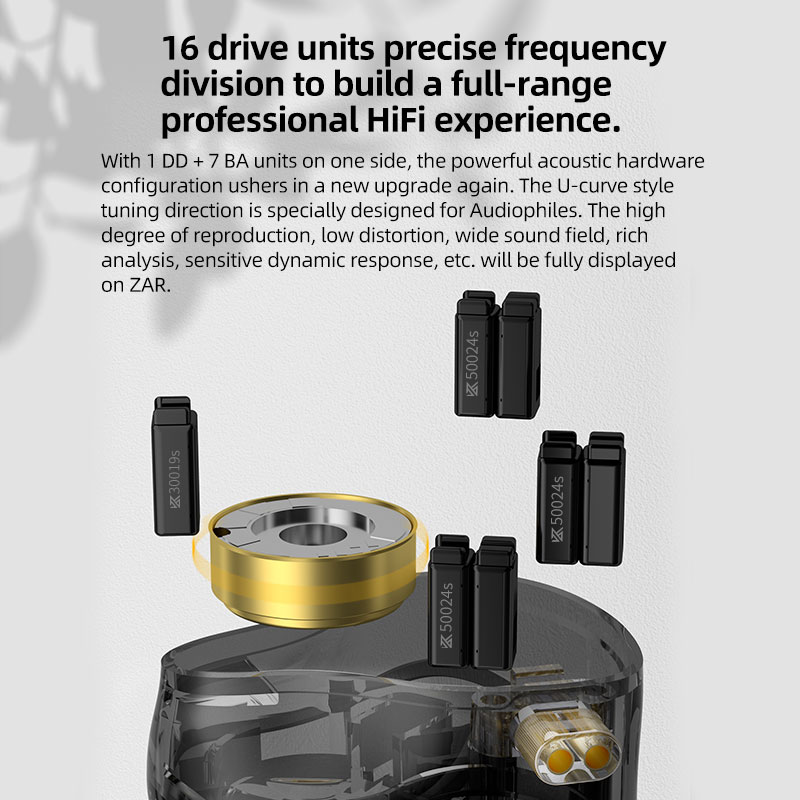 16 drive units precise frequency division to build a full-range professional HiFi experience.

With 1 DD + 7 BA units on one side, the powerful acoustic hardware configuration ushers in a new upgrade again. The U-curve style tuning direction is specially designed for Audiophiles. The high degree of reproduction, low distortion, wide sound field, rich analysis, sensitive dynamic response, etc. will be fully displayed on ZAR.

50024s

30019s

50024s

50024s