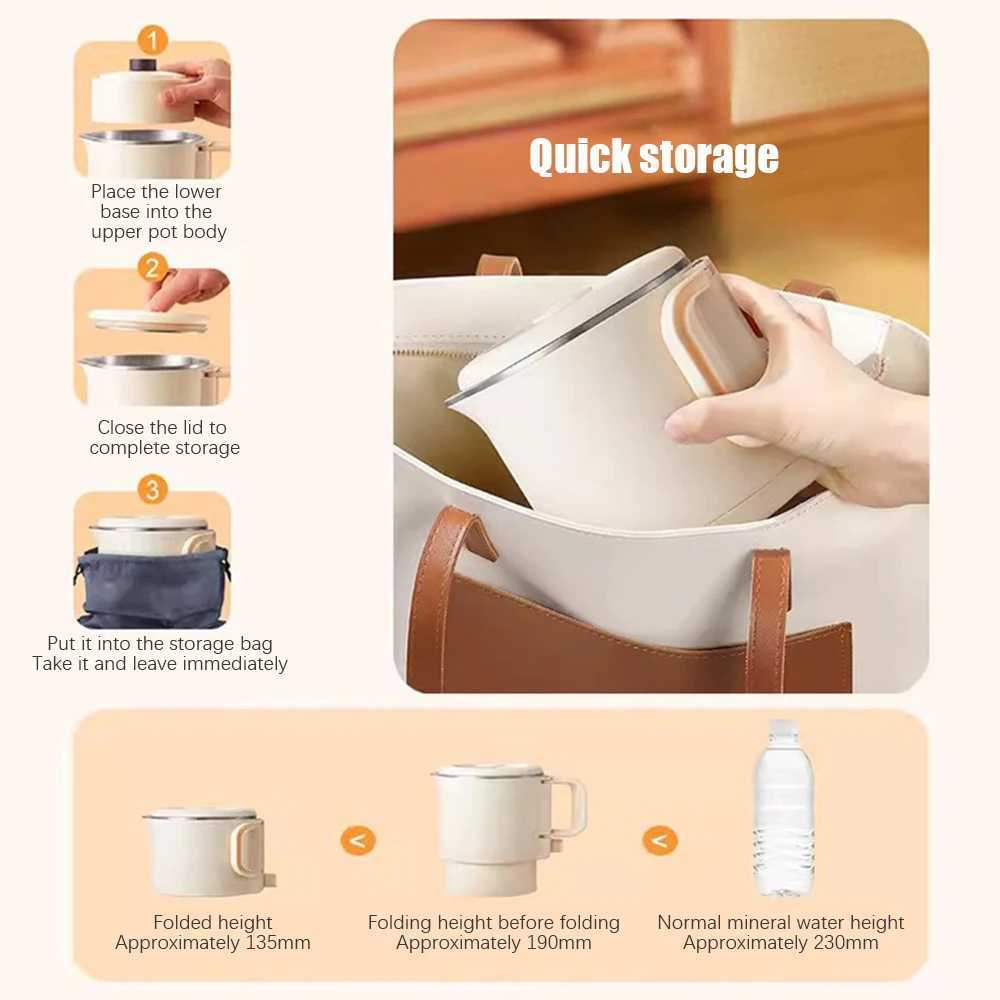 1

Place the lower base into the upper pot body

2

Close the lid to complete storage

3

Put it into the storage bag
Take it and leave immediately

Quick storage

Folded height
Approximately 135mm

<

Folding height before folding
Approximately 190mm

<

Normal mineral water height
Approximately 230mm