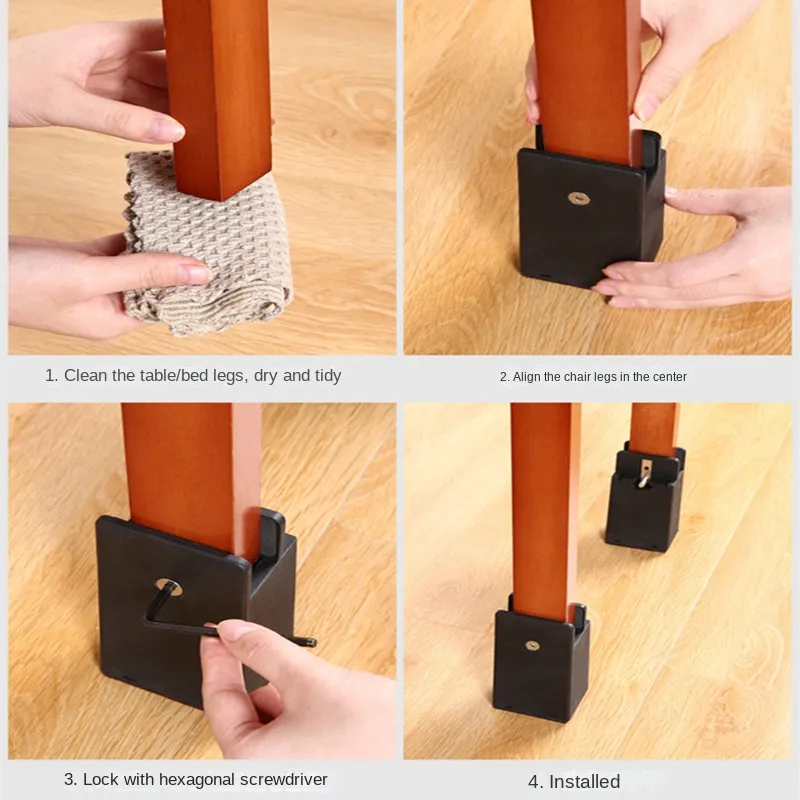 1. Clean the table/bed legs, dry and tidy

2. Align the chair legs in the center

3. Lock with hexagonal screwdriver

4. Installed