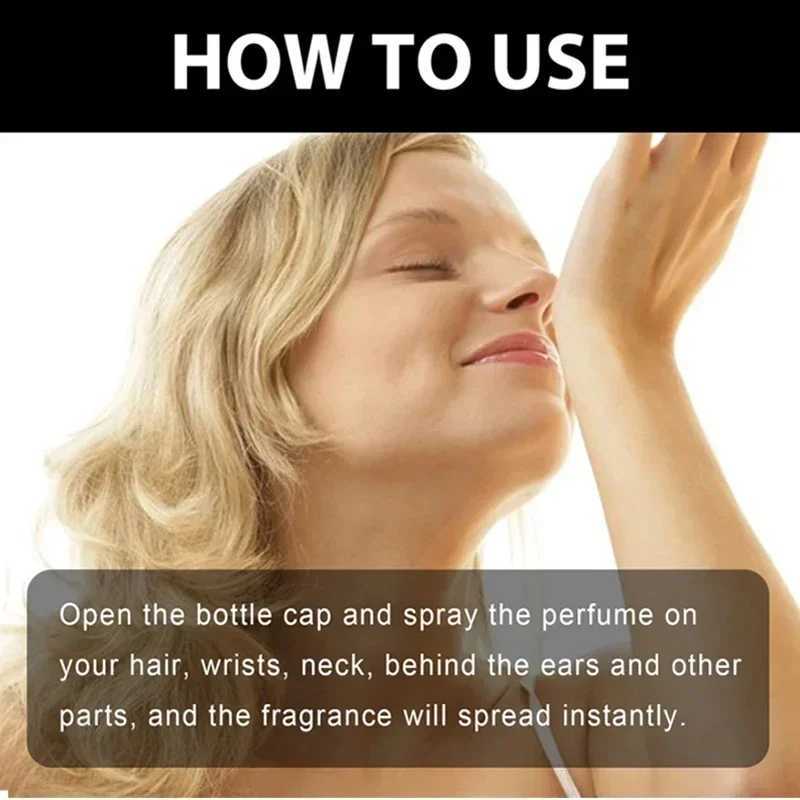 HOW TO USE

Open the bottle cap and spray the perfume on your hair, wrists, neck, behind the ears and other parts, and the fragrance will spread instantly.