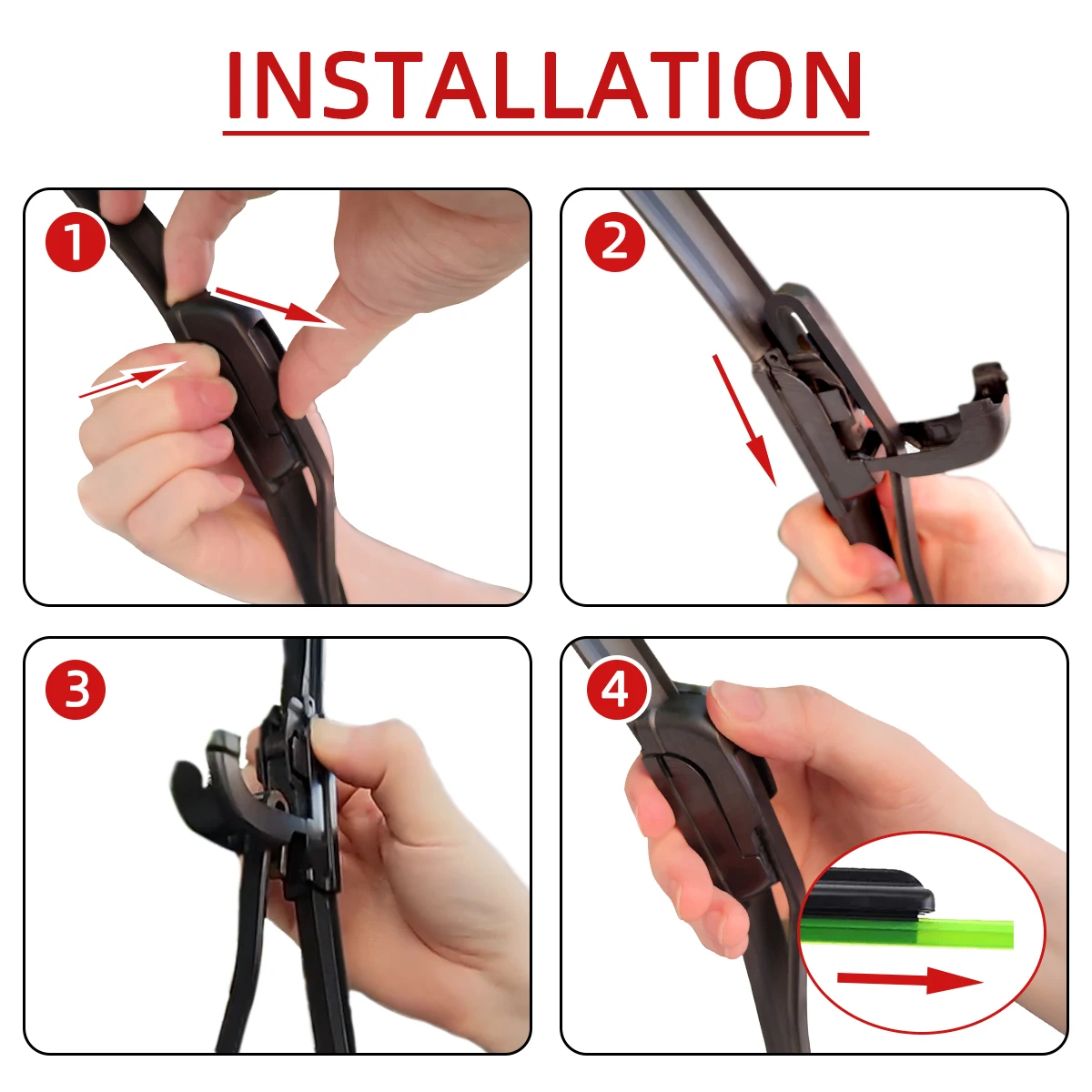 INSTALLATION

1

2

3

4