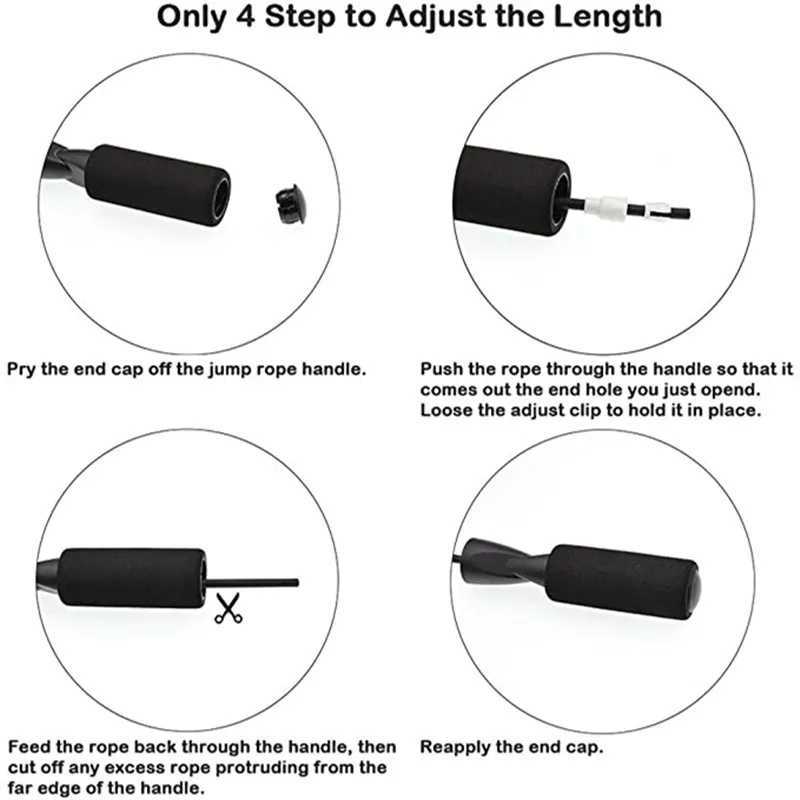 Only 4 Step to Adjust the Length

Pry the end cap off the jump rope handle.

Push the rope through the handle so that it comes out the end hole you just opend. Loose the adjust clip to hold it in place.

Feed the rope back through the handle, then cut off any excess rope protruding from the far edge of the handle.

Reapply the end cap.