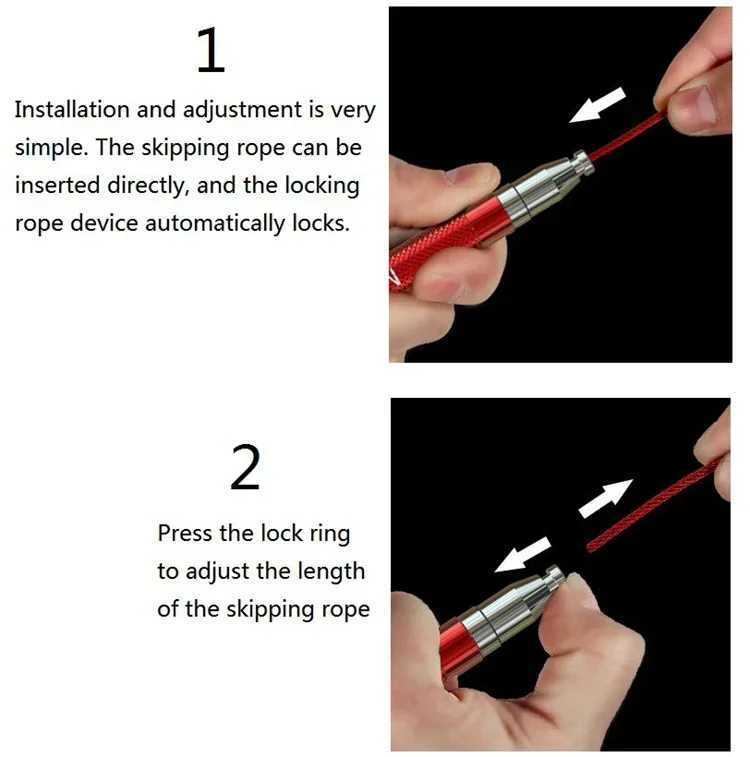 1

Installation and adjustment is very simple. The skipping rope can be inserted directly, and the locking rope device automatically locks.

2

Press the lock ring to adjust the length of the skipping rope