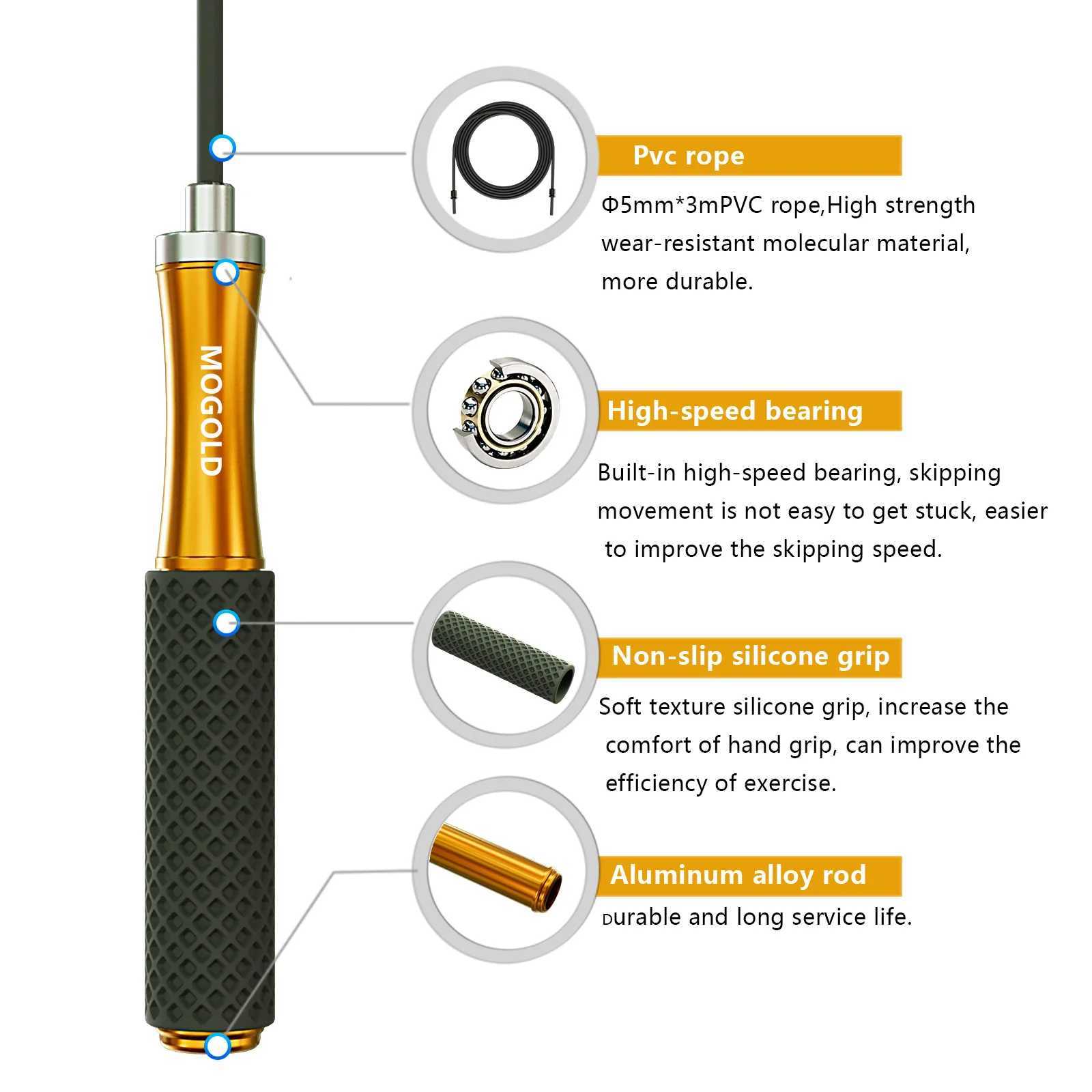 MOGOLD

Pvc rope

Φ5mm*3mPVC rope,High strength wear-resistant molecular material, more durable.

High-speed bearing

Built-in high-speed bearing, skipping movement is not easy to get stuck, easier to improve the skipping speed.

Non-slip silicone grip

Soft texture silicone grip, increase the comfort of hand grip, can improve the efficiency of exercise.

Aluminum alloy rod

Durable and long service life.